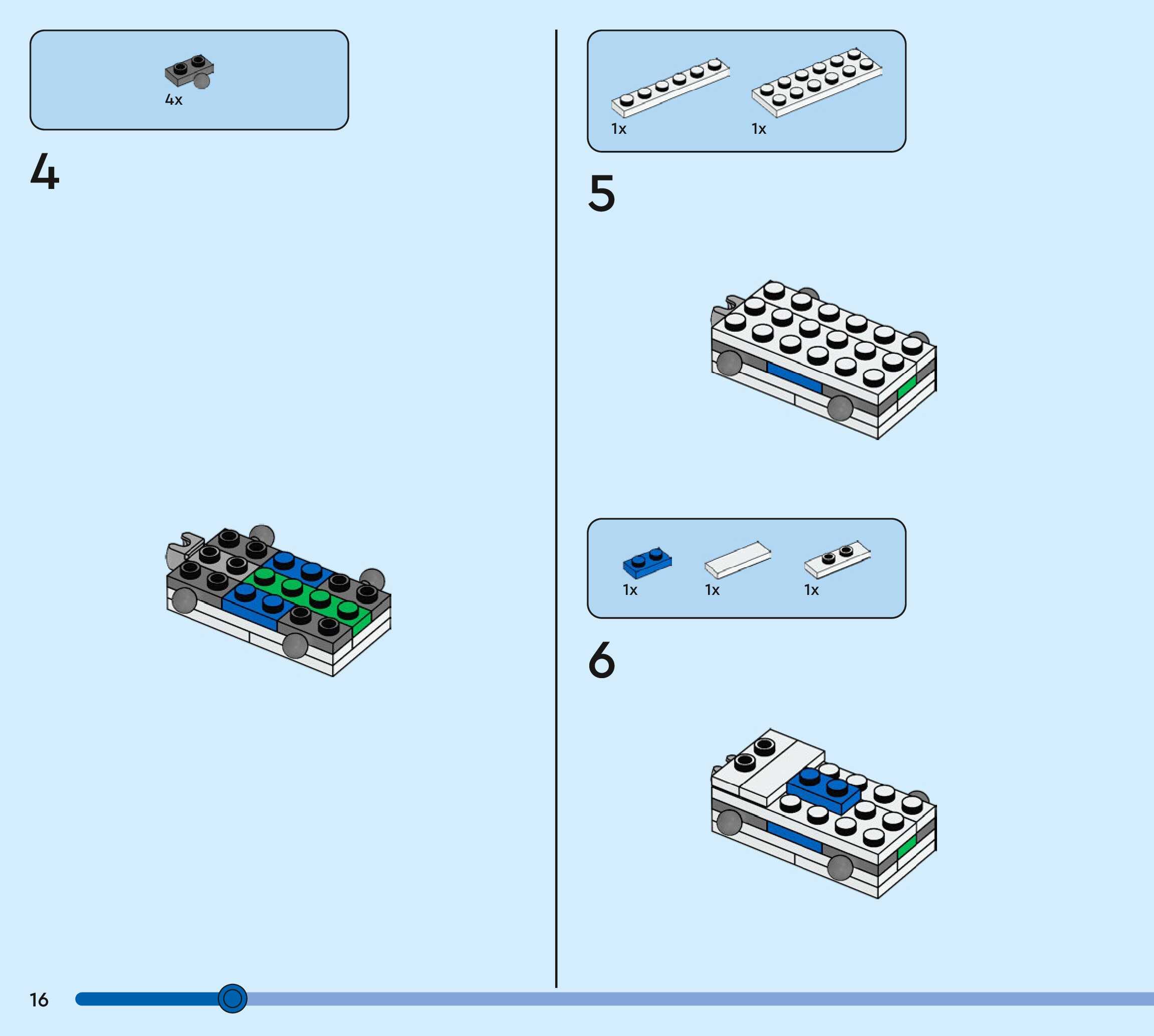 4x

4

1x 1x

5

1x 1x 1x

6

16