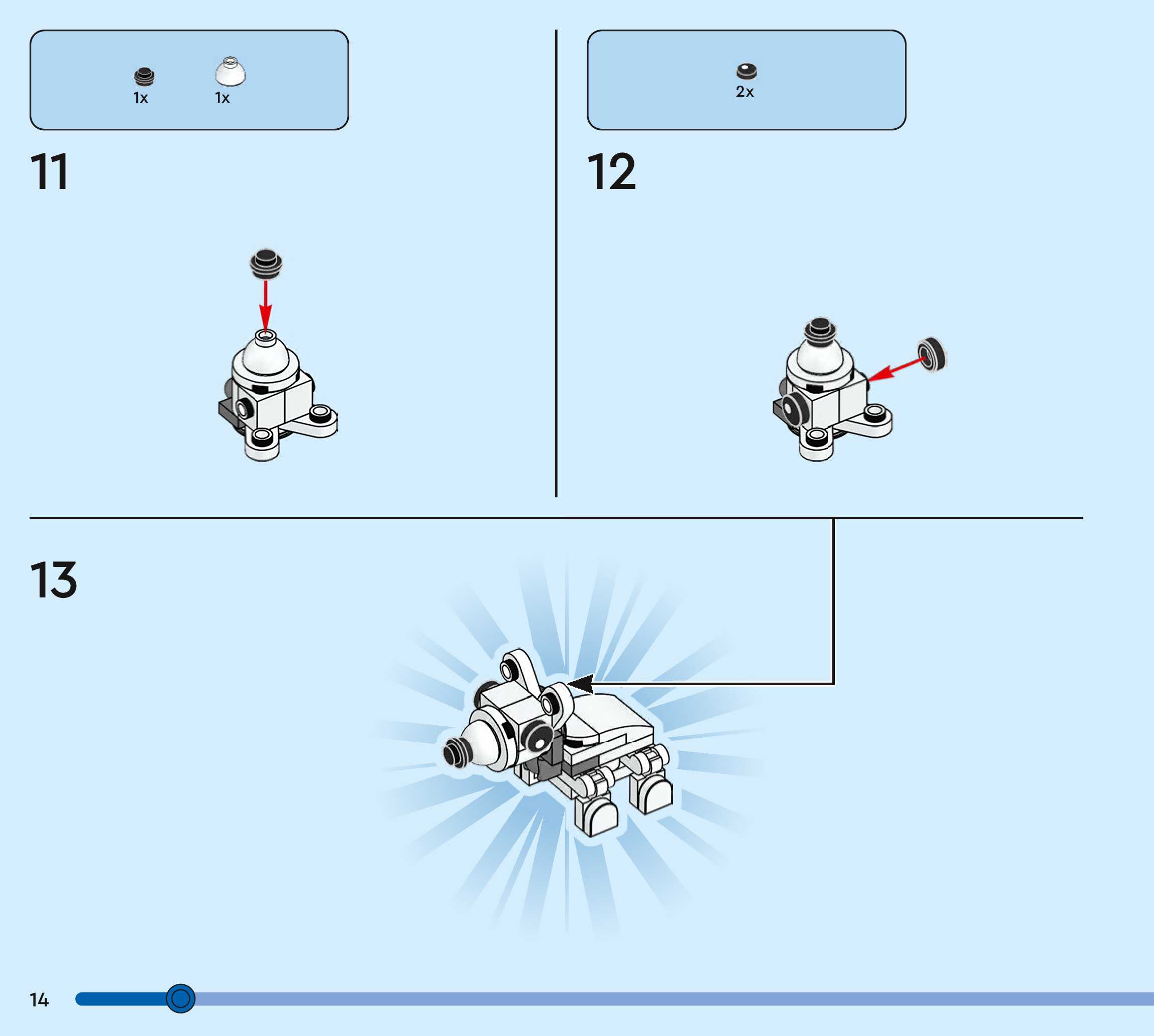 1x 1x

11

2x

12

13

14