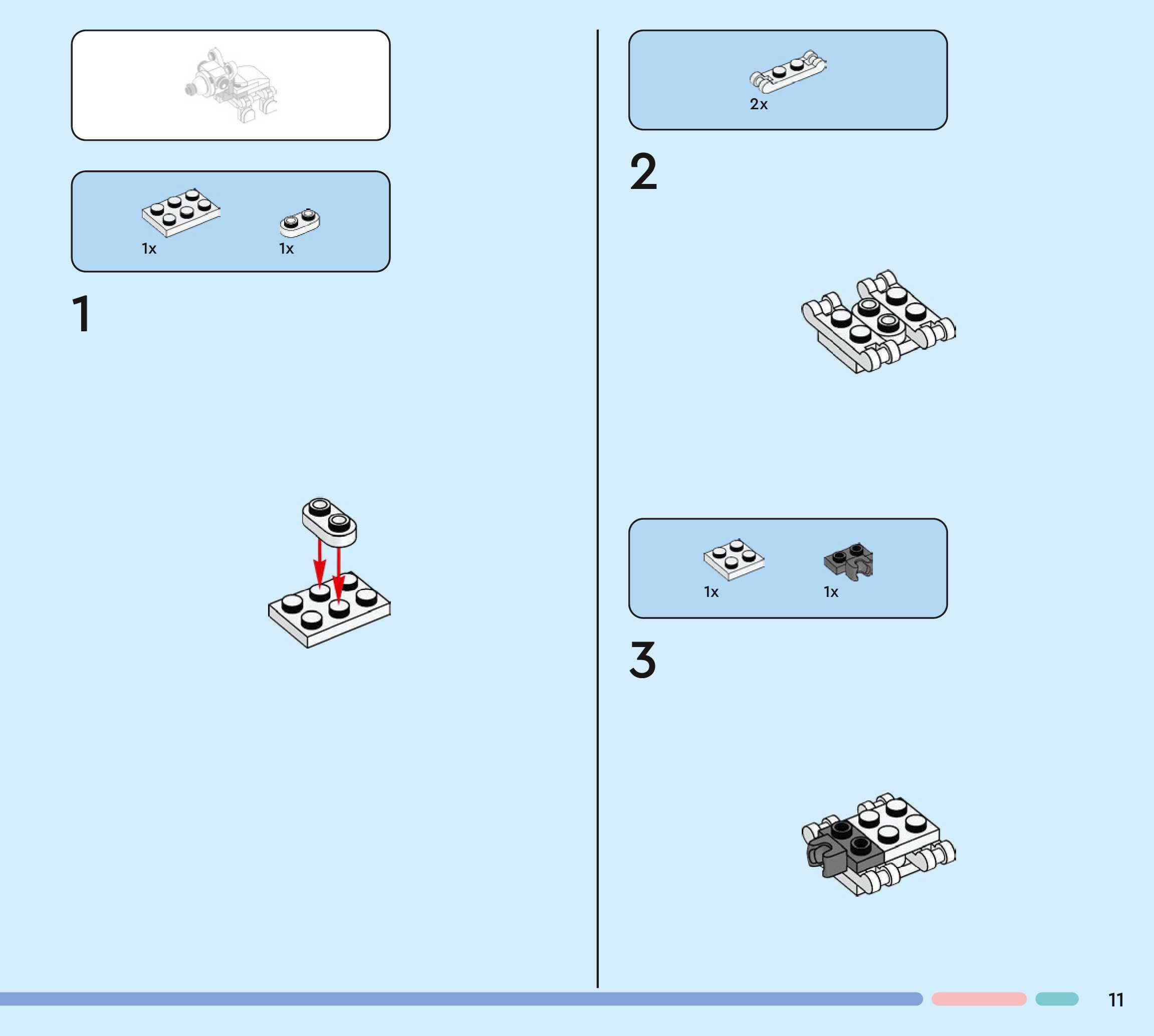 1x 1x

1

2x

2

1x 1x

3

11