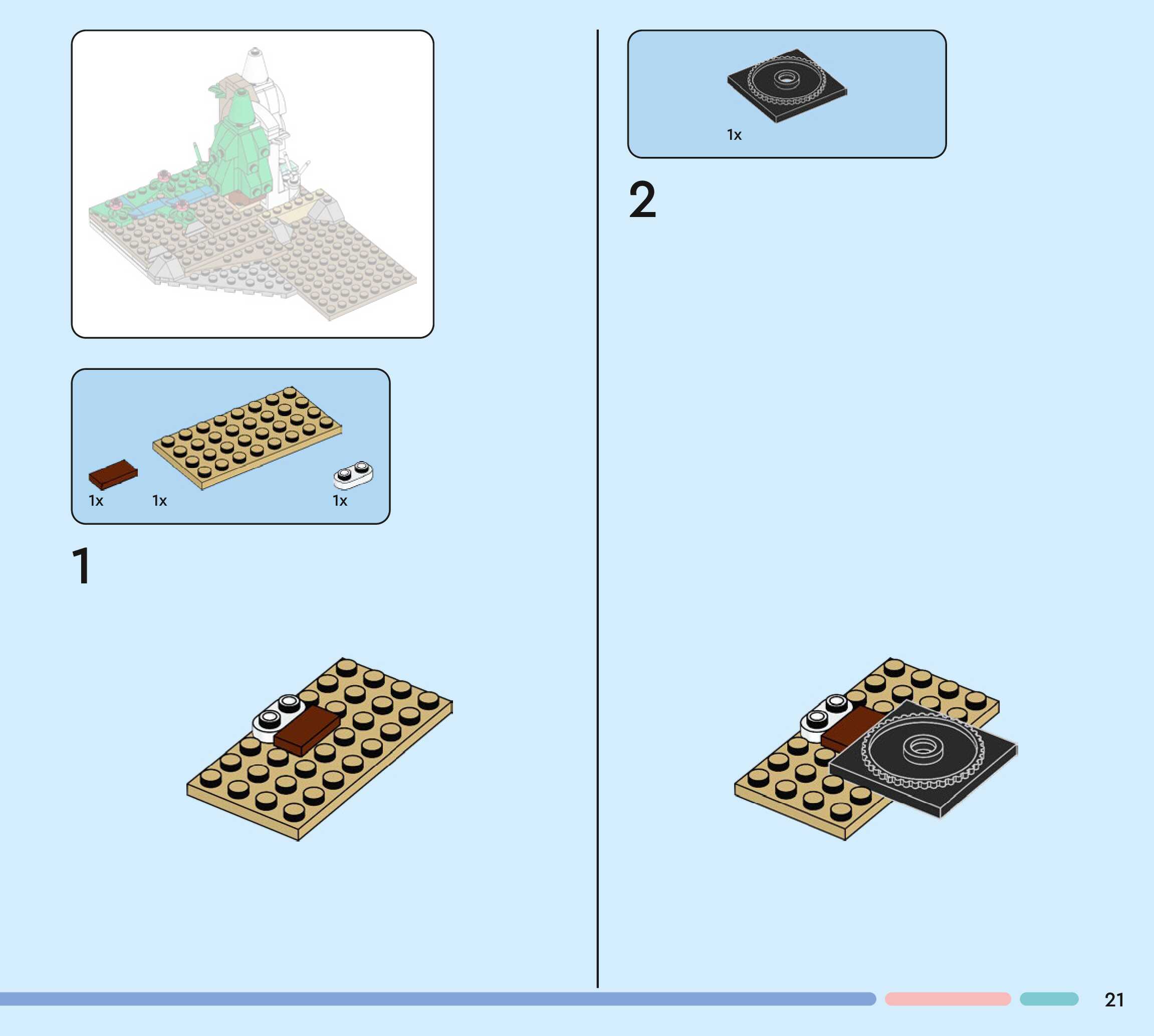 1x 1x 1x

1

1x

2

21