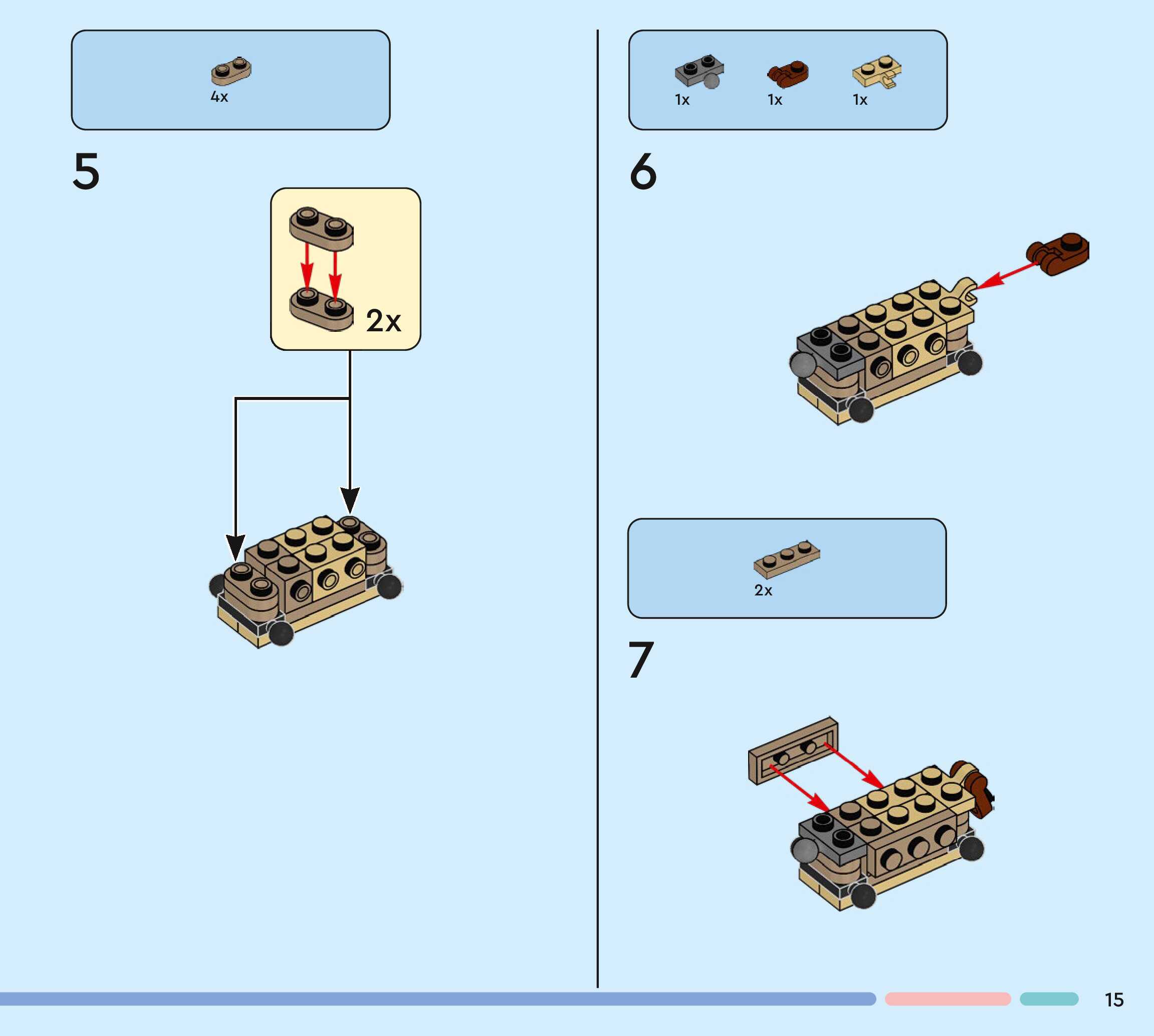 4x

5

2x

1x 1x 1x

6

2x

7

15