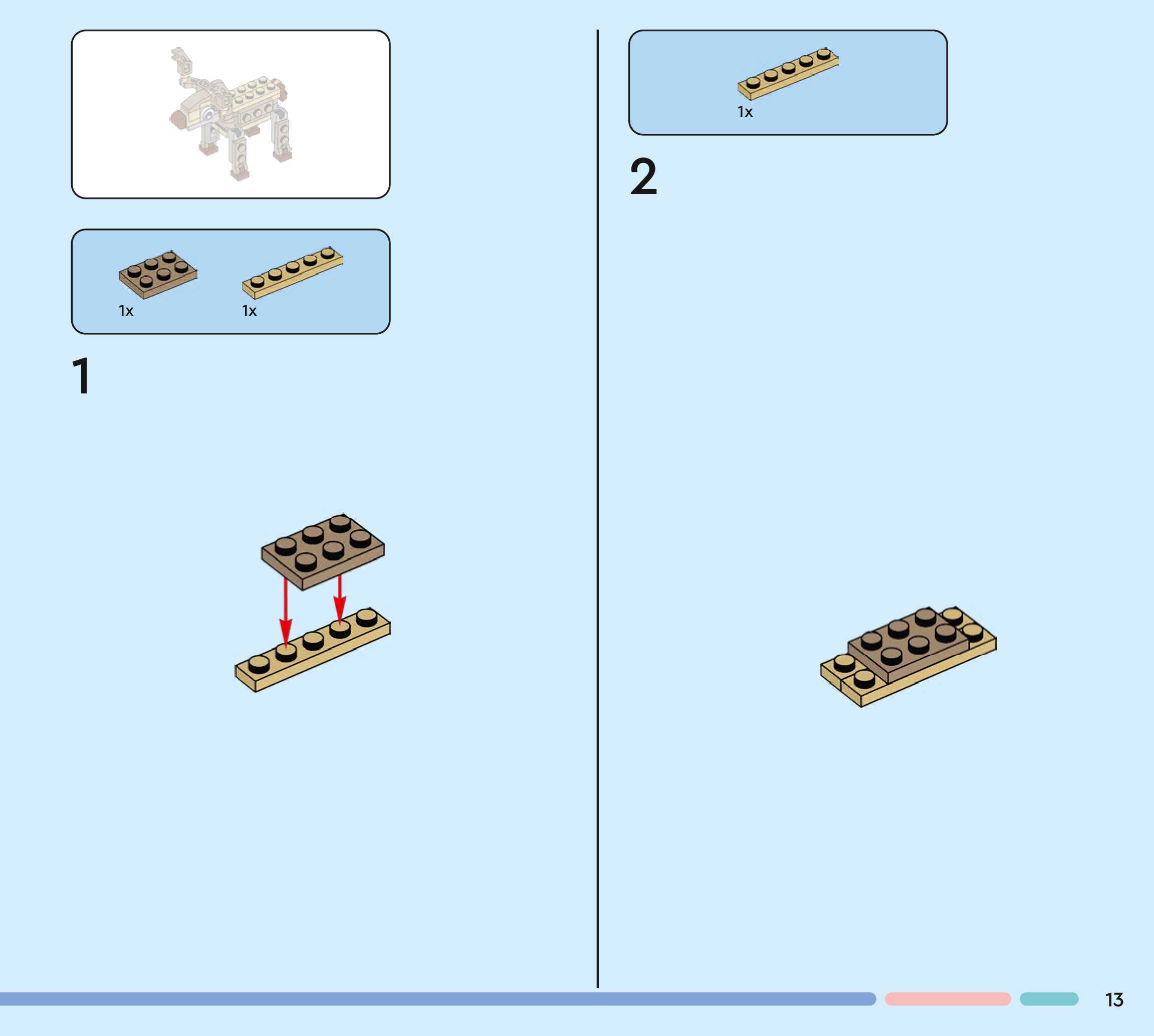 1x

1x

1

1x

2

13