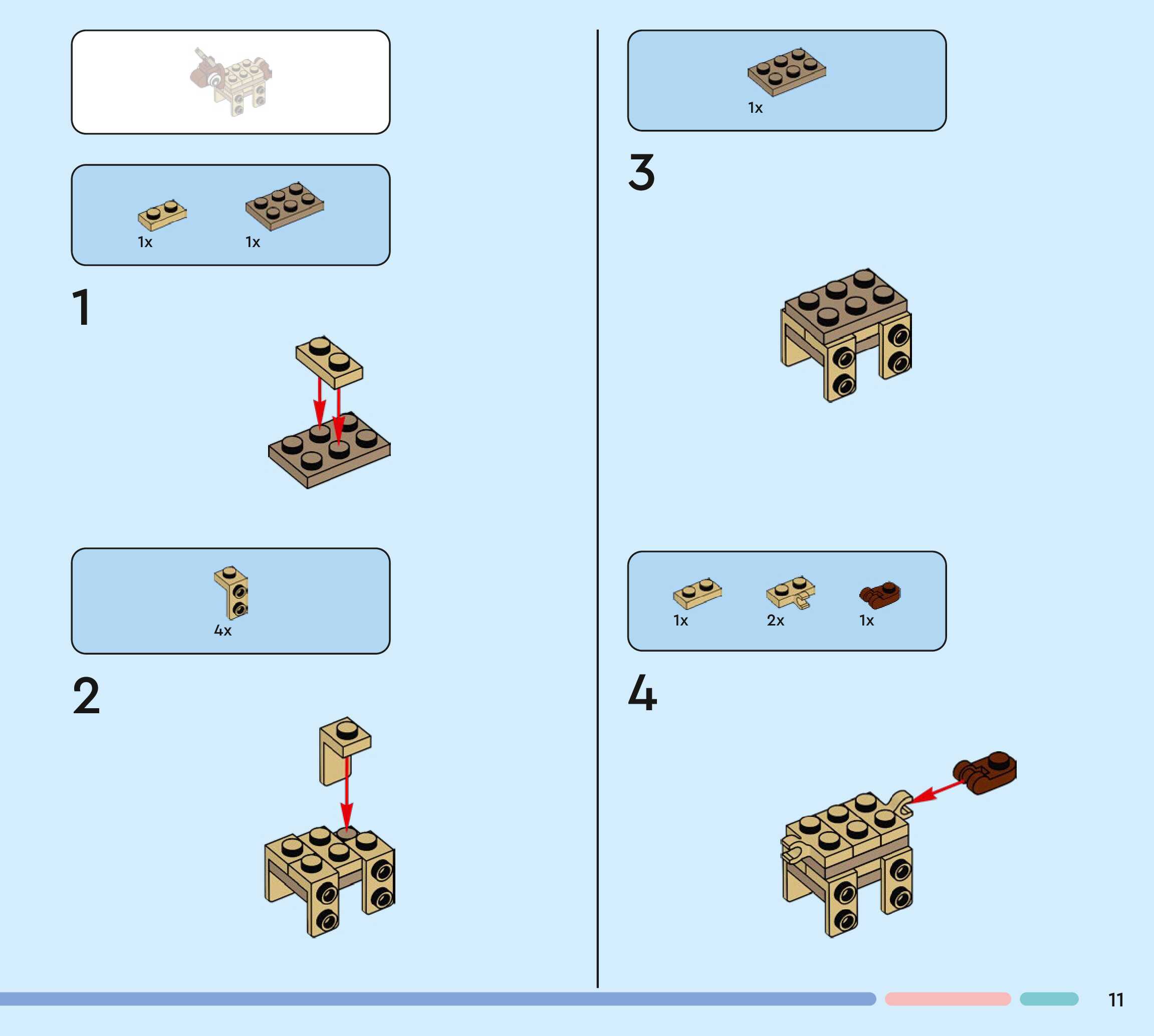 1x 1x

1

4x

2

1x

3

1x 2x 1x

4

11