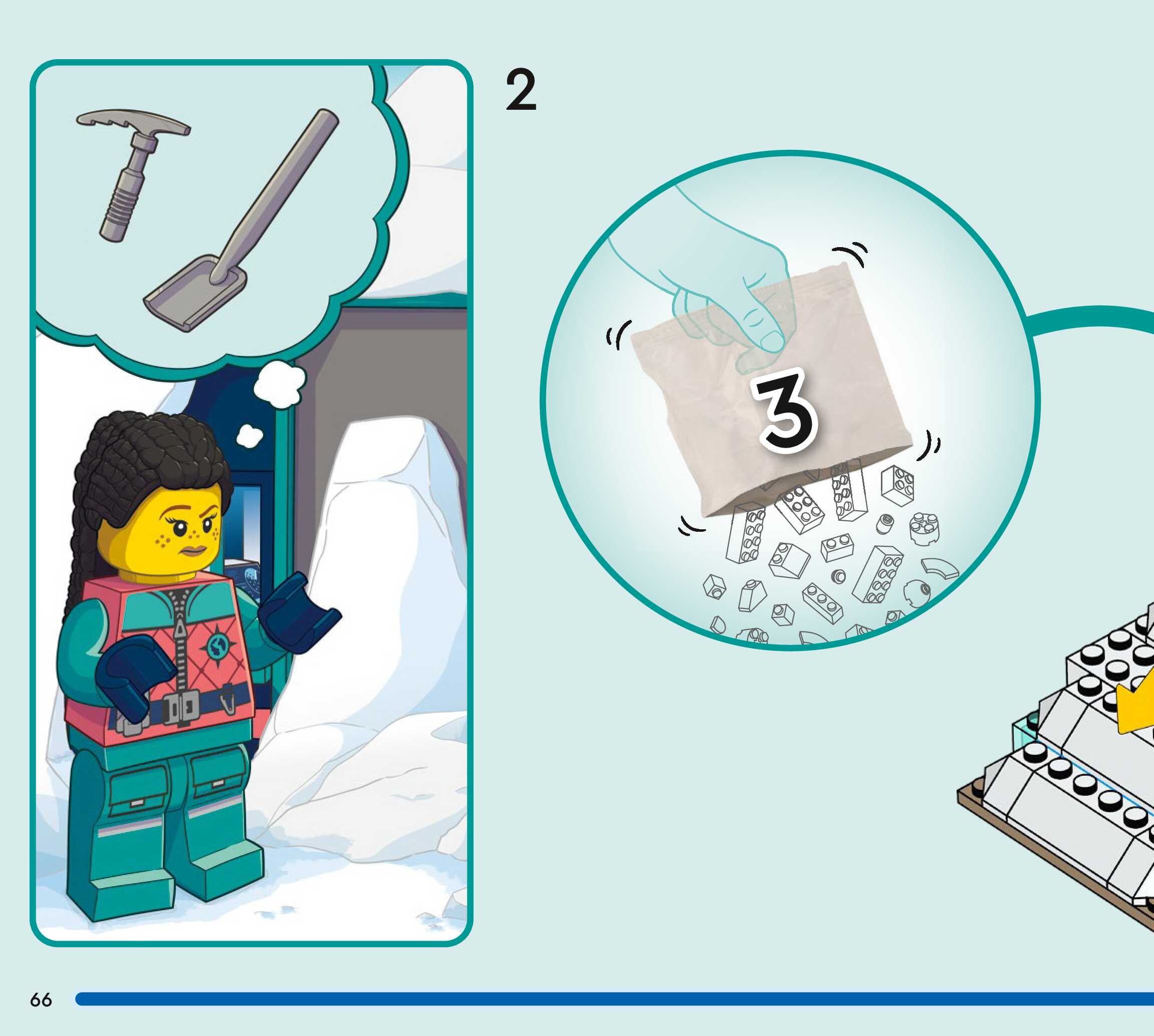 2

3

66