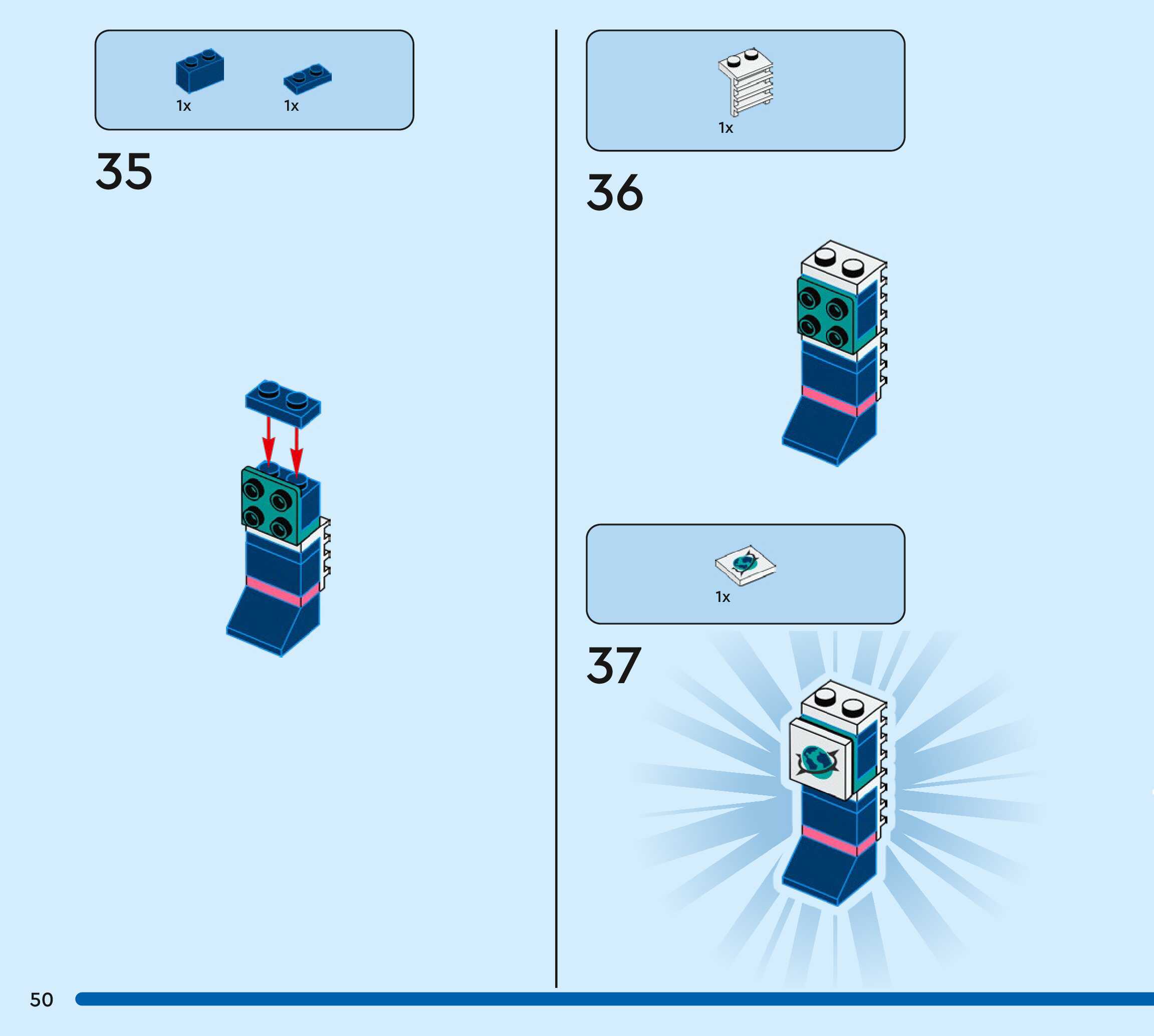 1x 1x

35

1x

36

1x

37

50