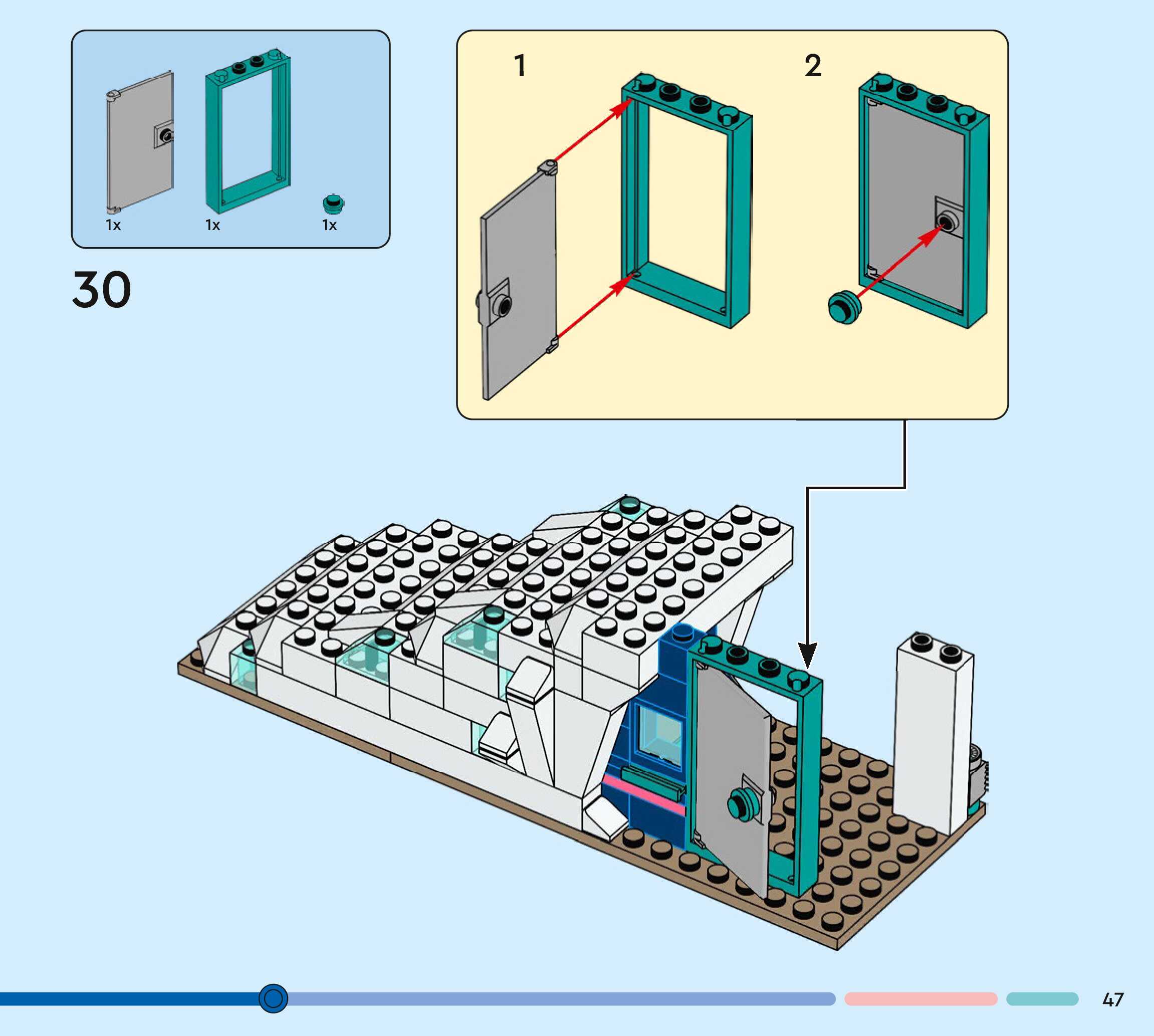 1x
1x
1x

30

1

2

47