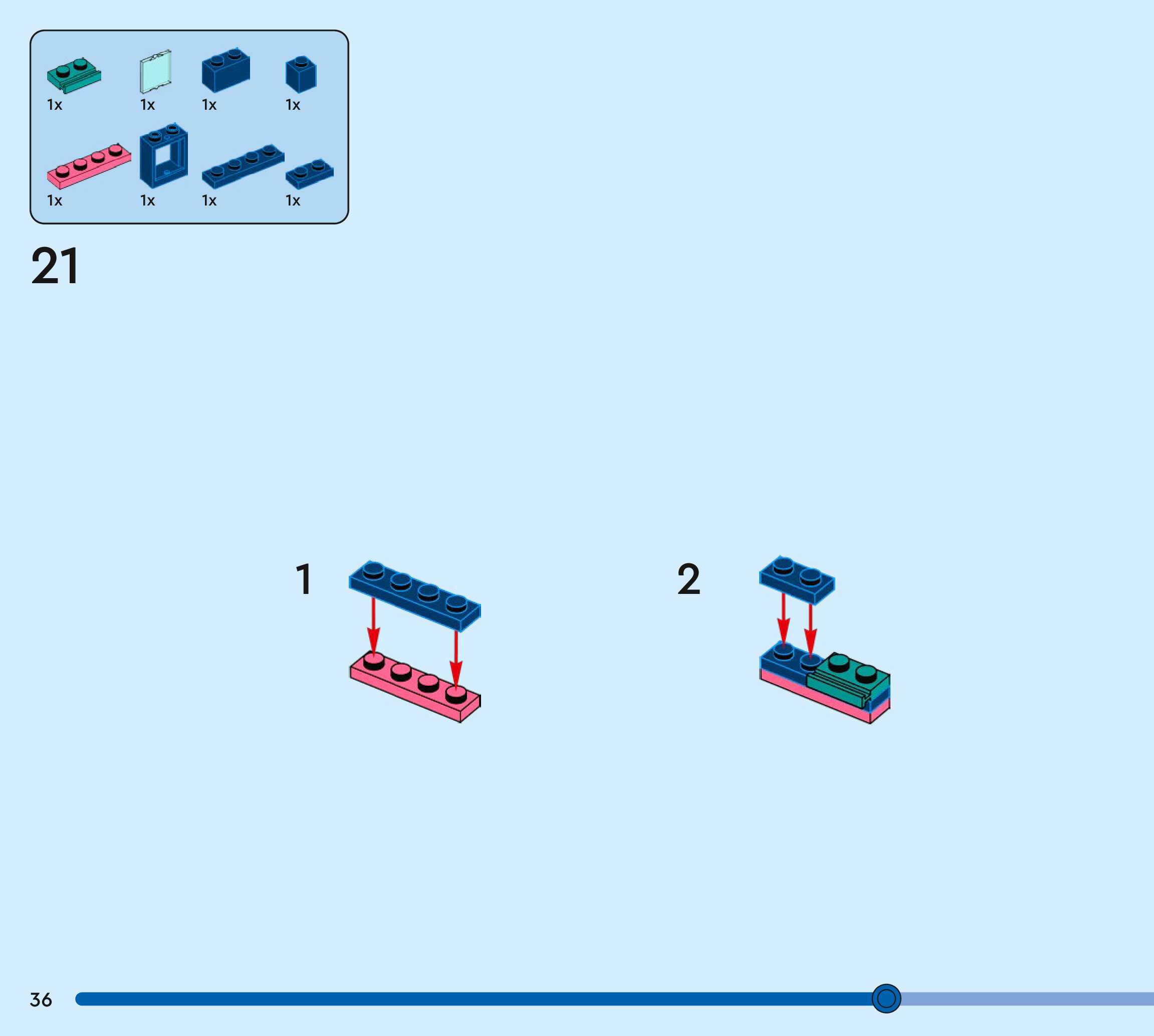 1x 1x 1x 1x

1x 1x 1x 1x

21

1

2

36