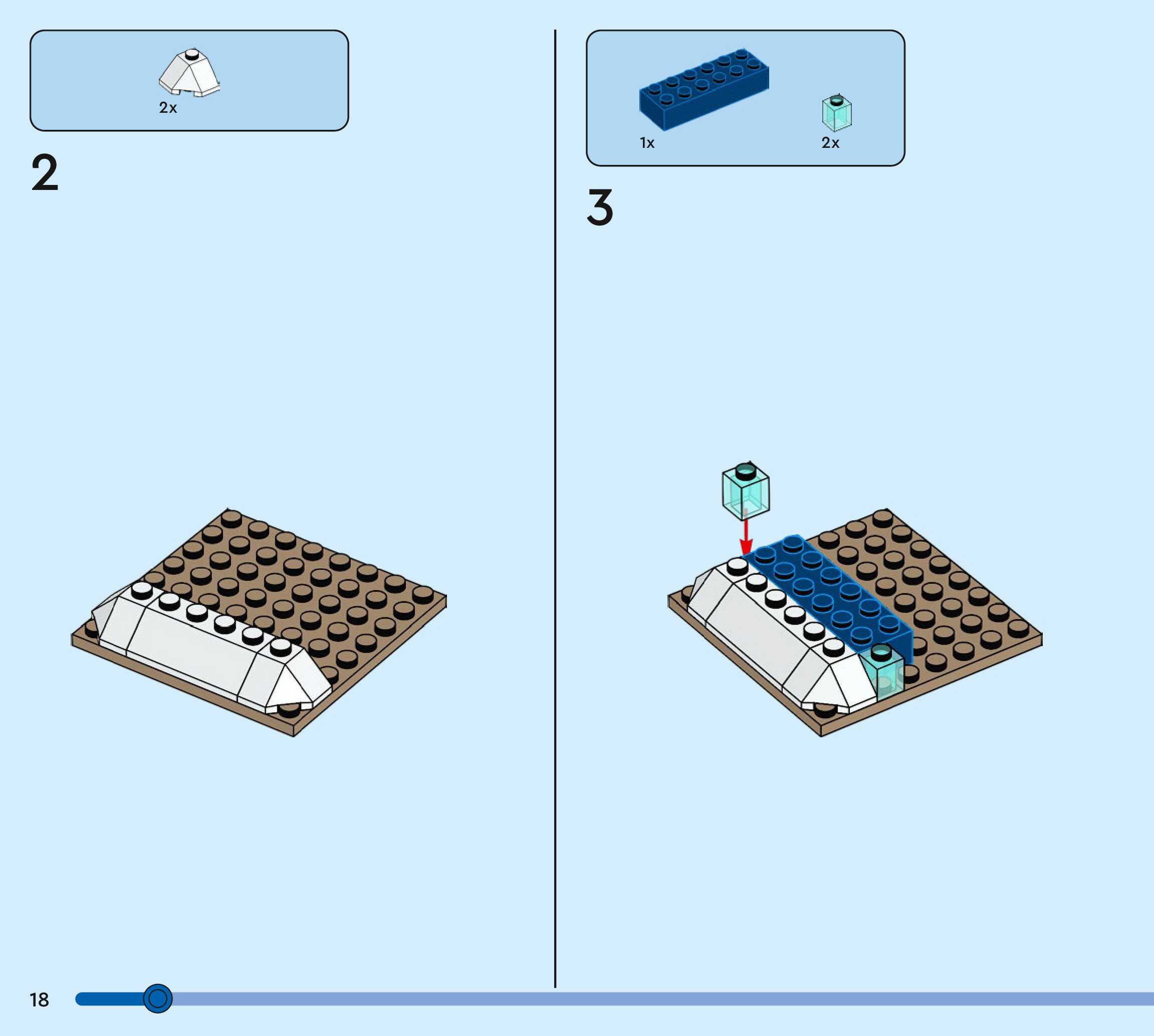 2x

2

1x

2x

3

18