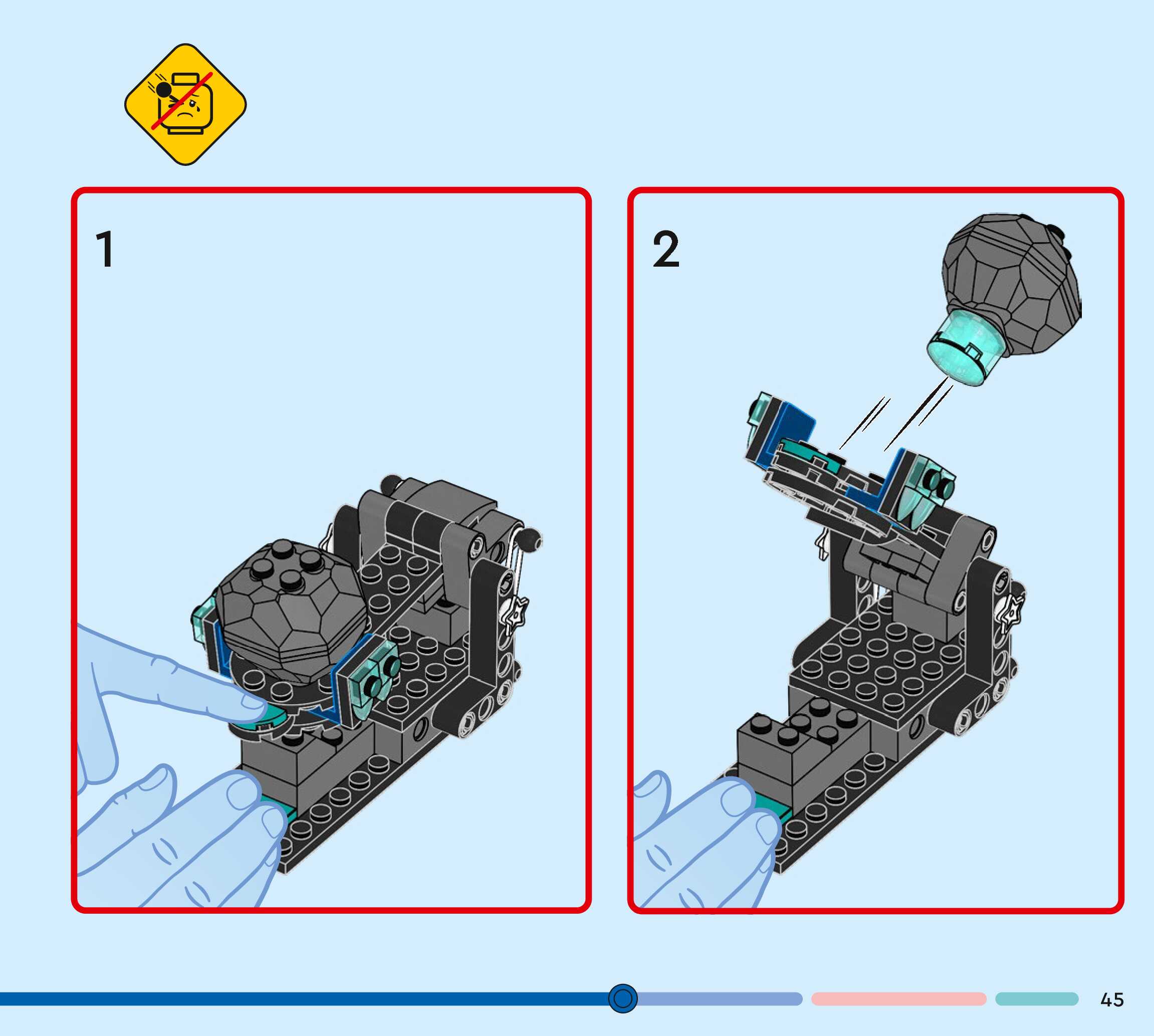 1

2

45