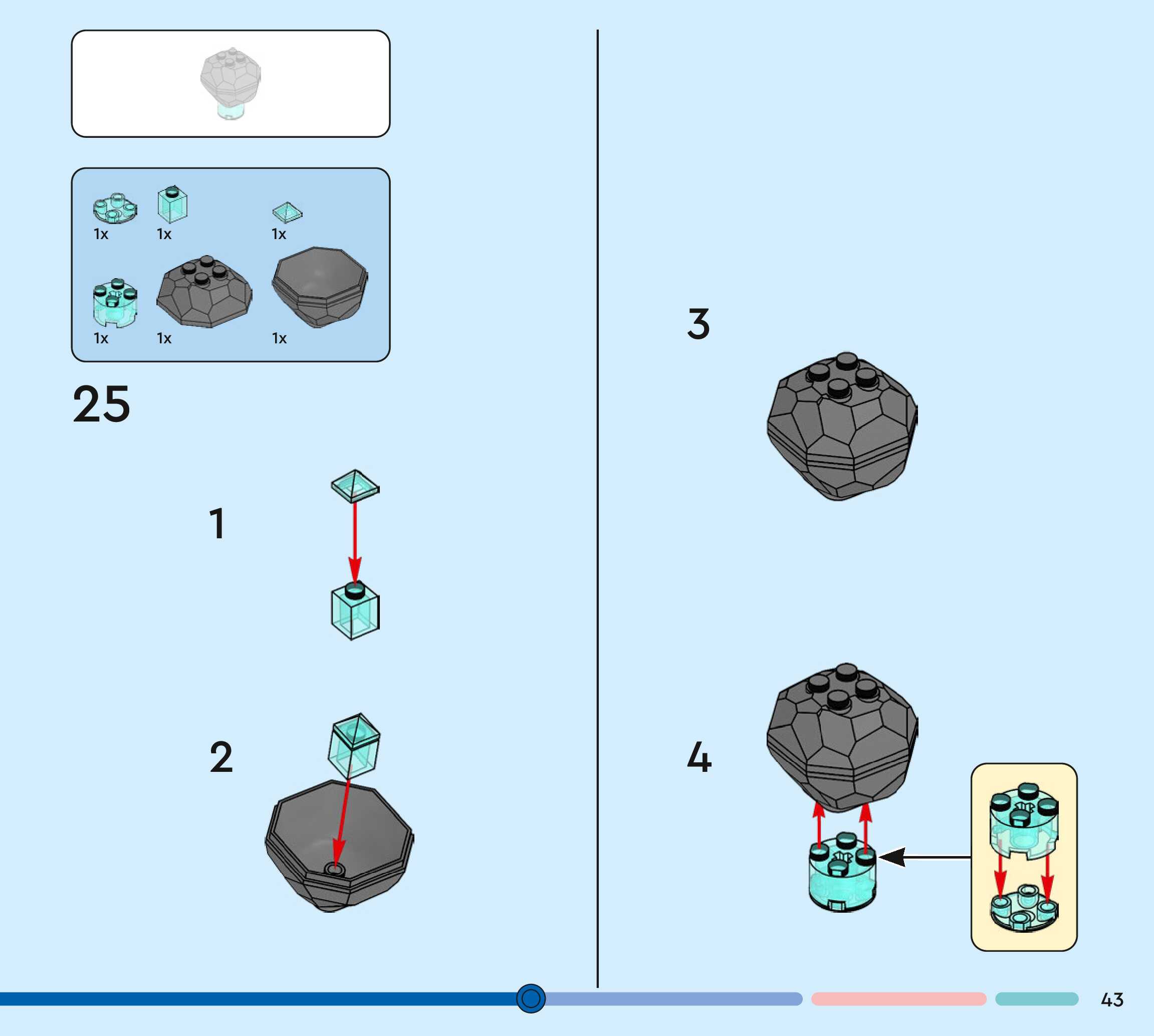 1x 1x 1x

1x 1x 1x

25

1

2

3

4

43