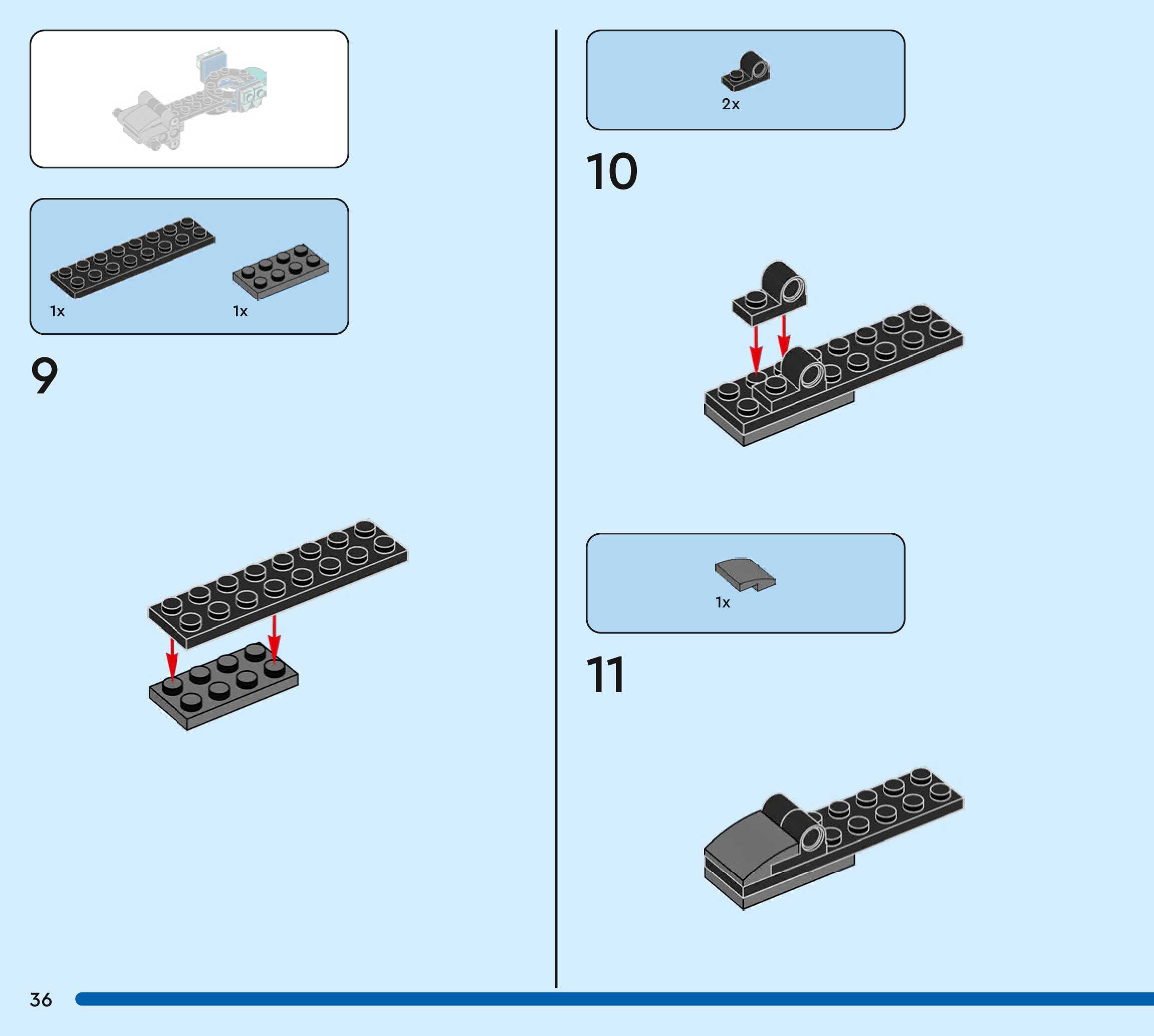 1x

1x

9

2x

10

1x

11

36