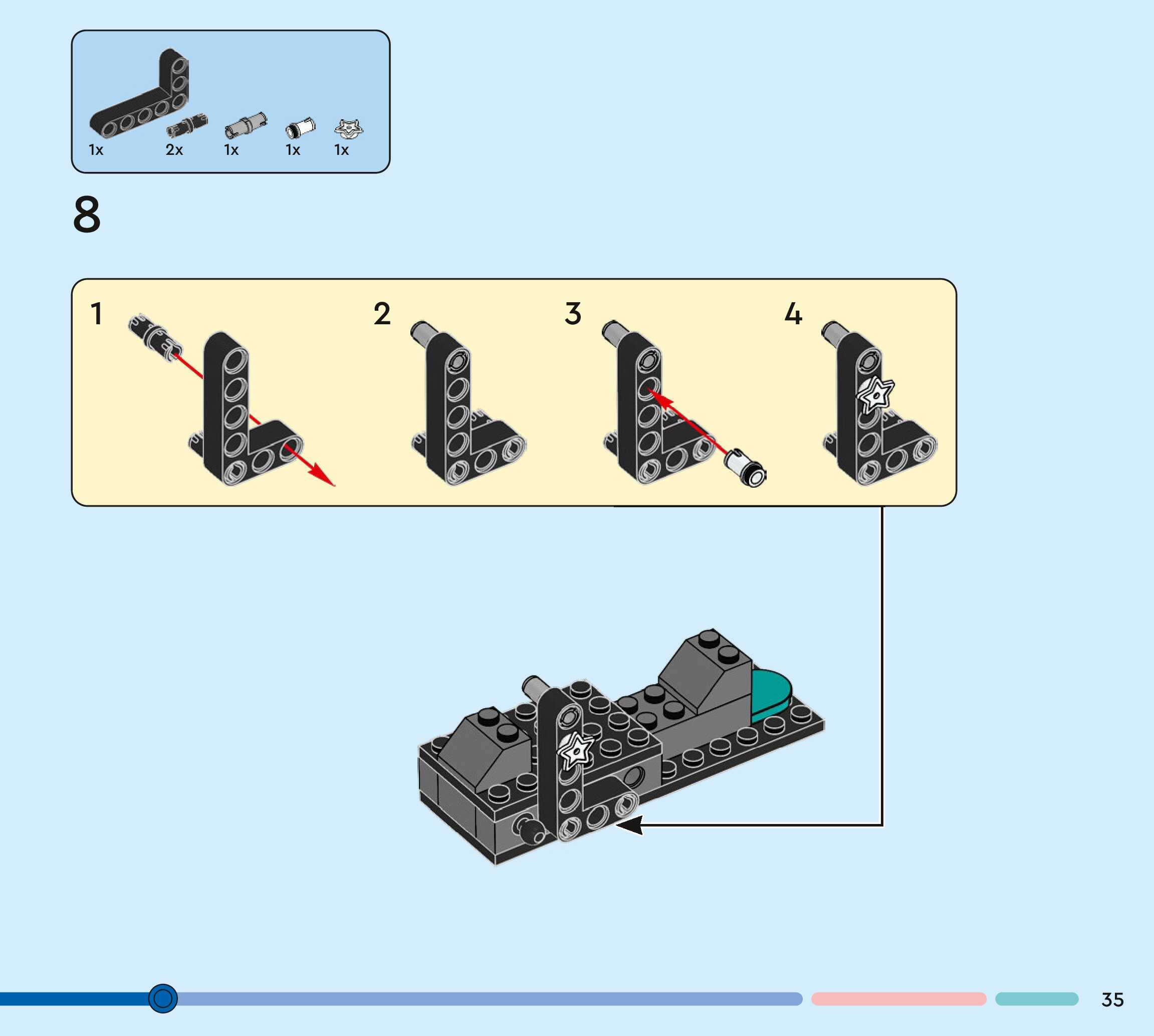 1x 2x 1x 1x 1x

8

1

2

3

4

35