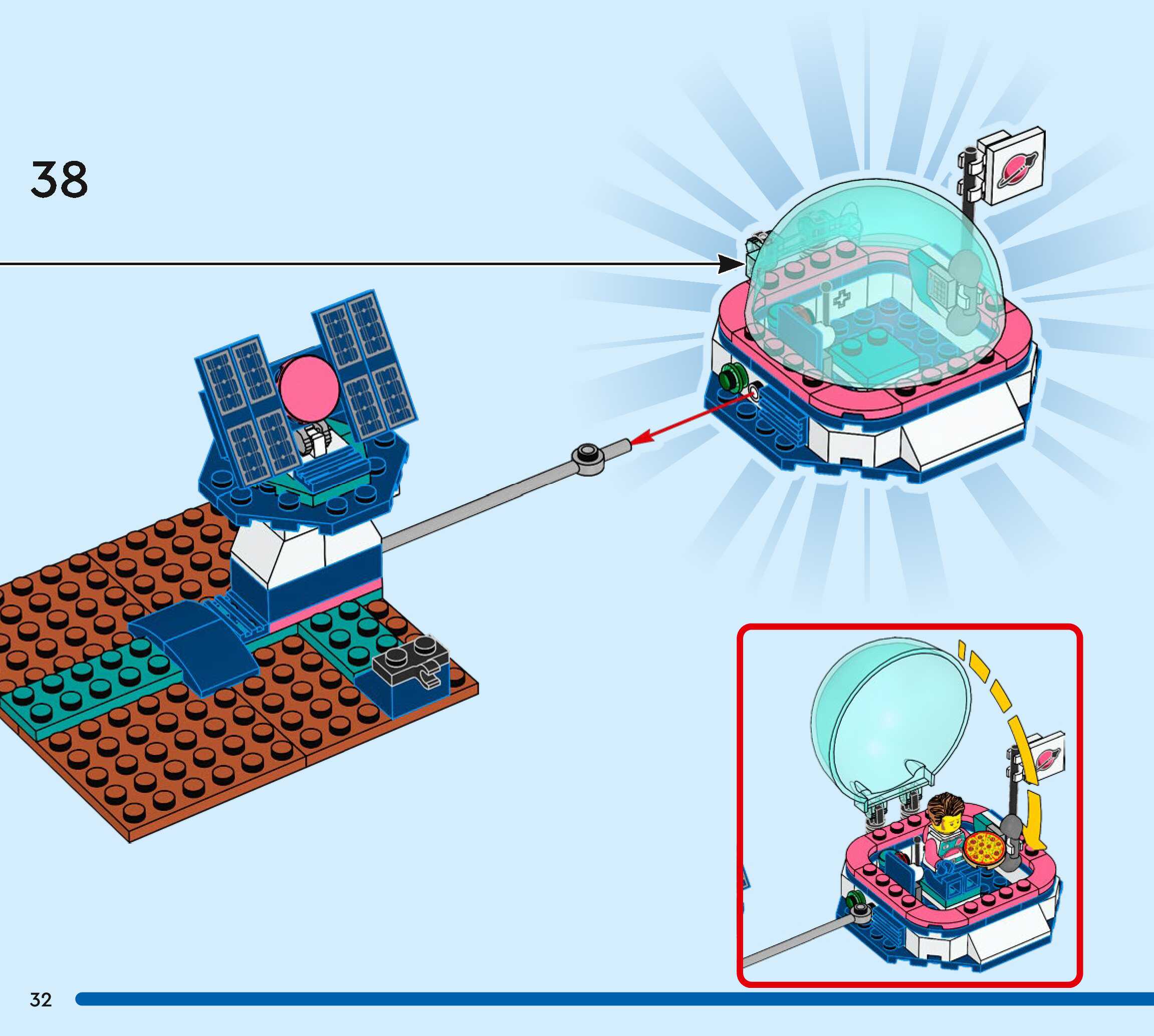 38

32