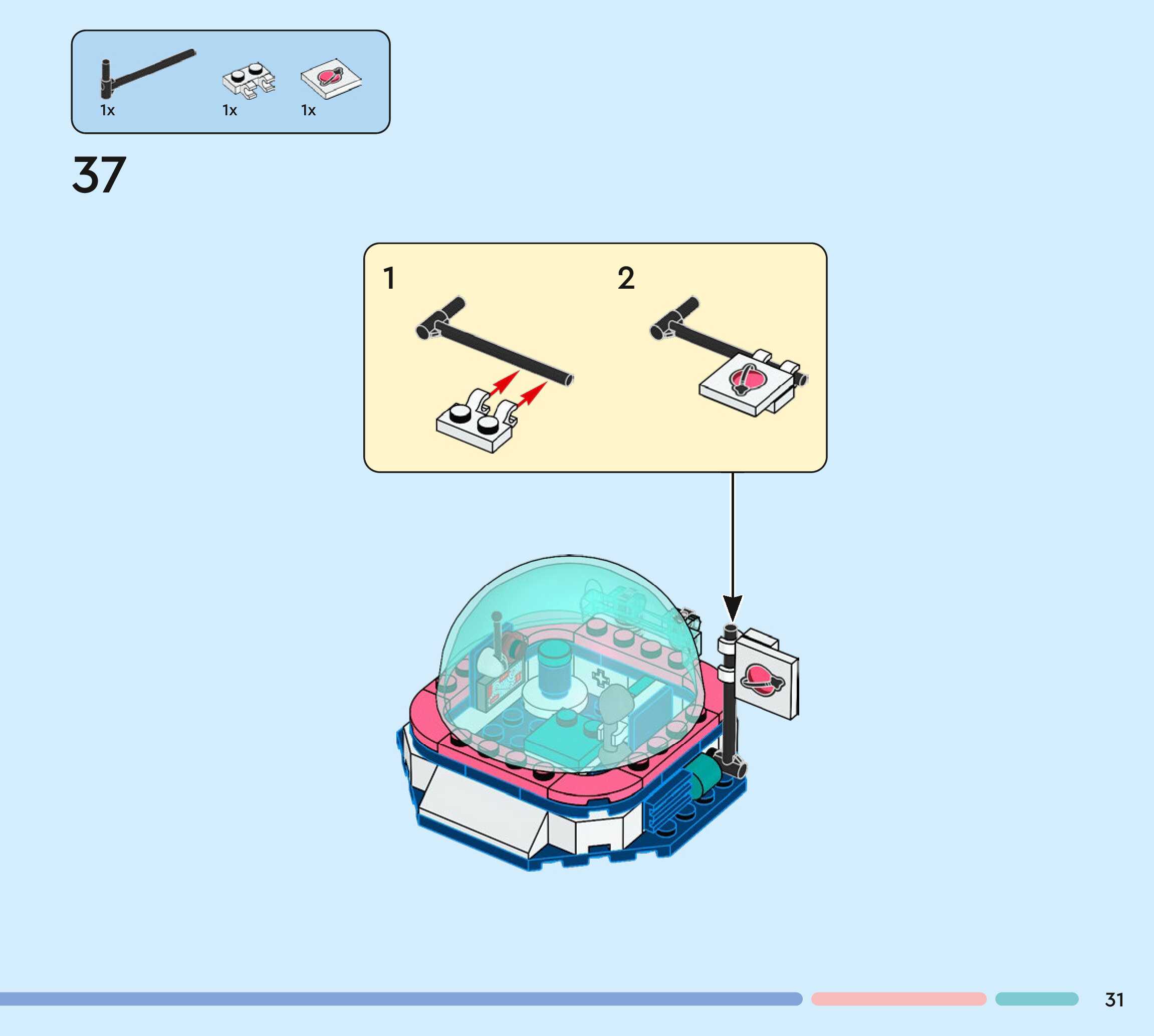 1x 1x 1x

37

1

2

31