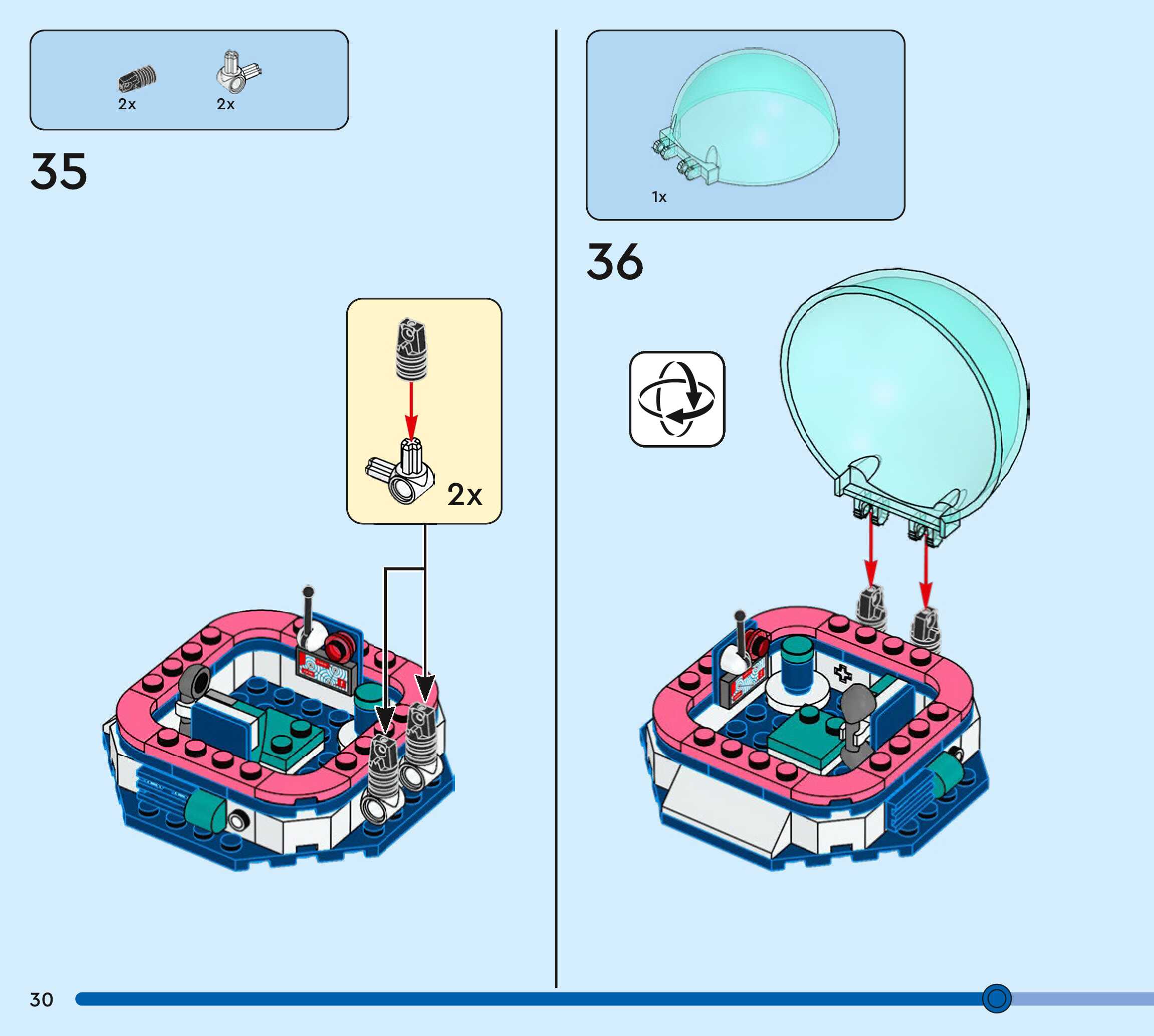 2x 2x

35

2x

1x

36

30