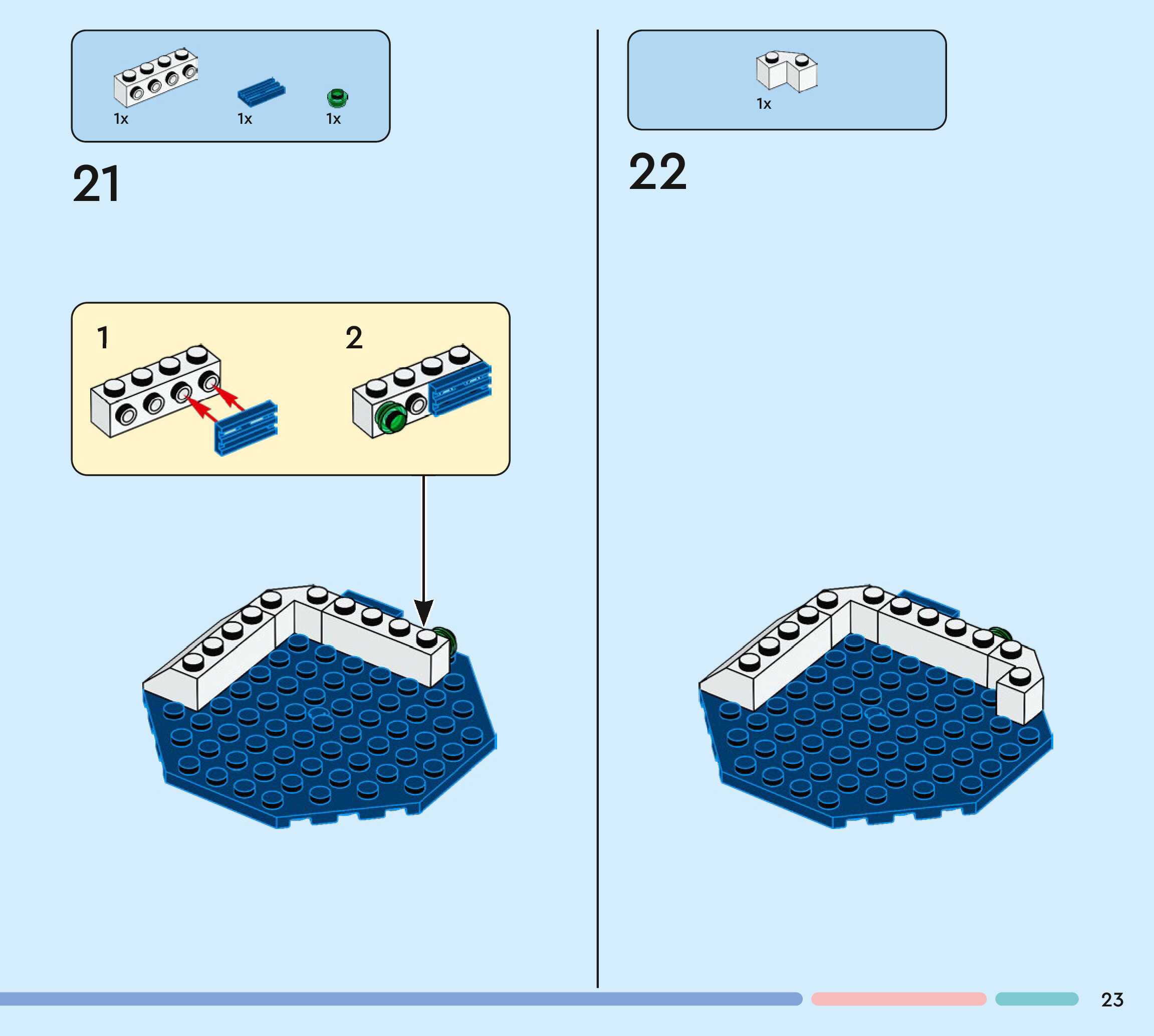 1x 1x 1x

21

1

2

1x

22

23