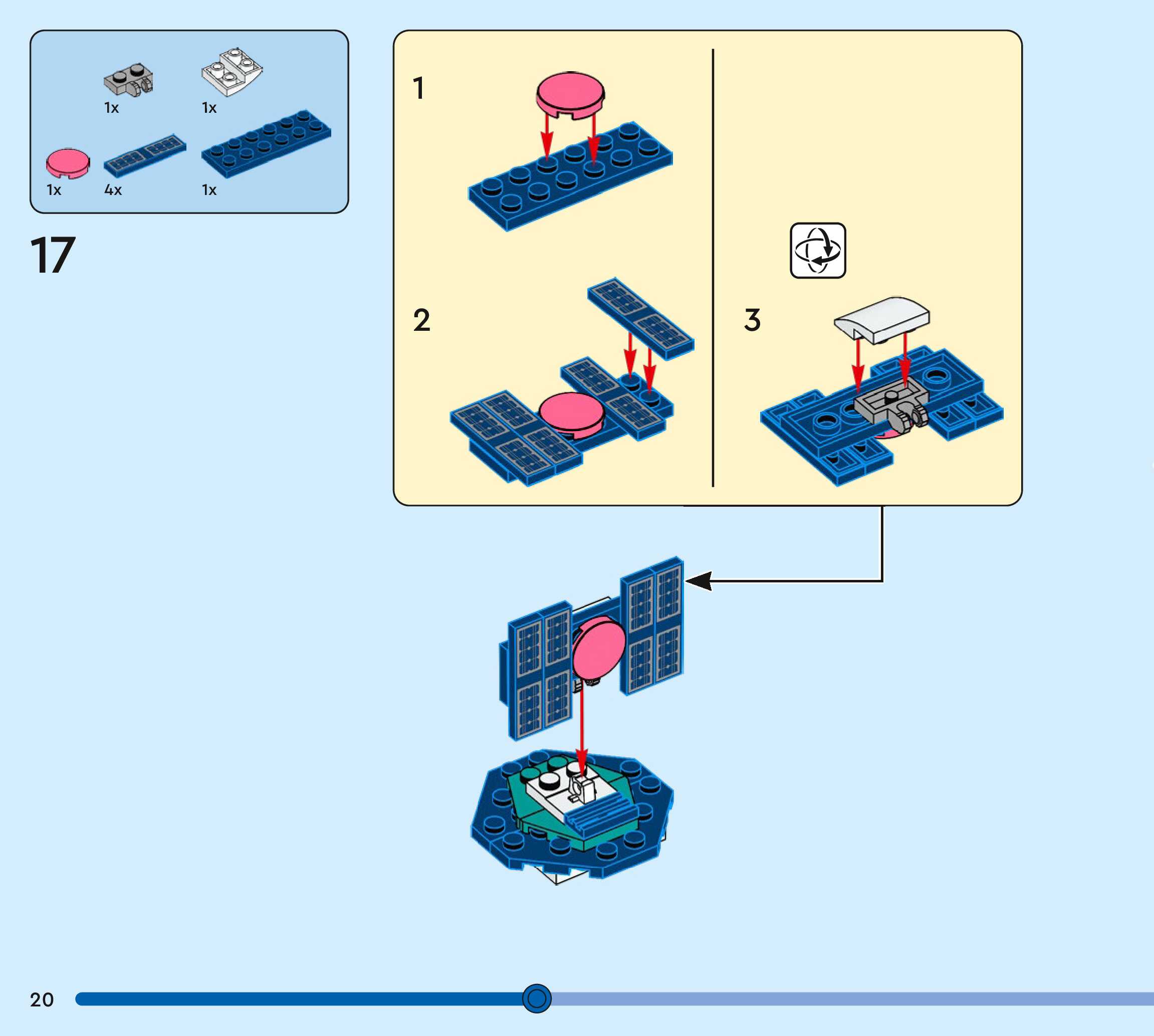 1x
1x
1x
4x
1x

17

1

2

3

20