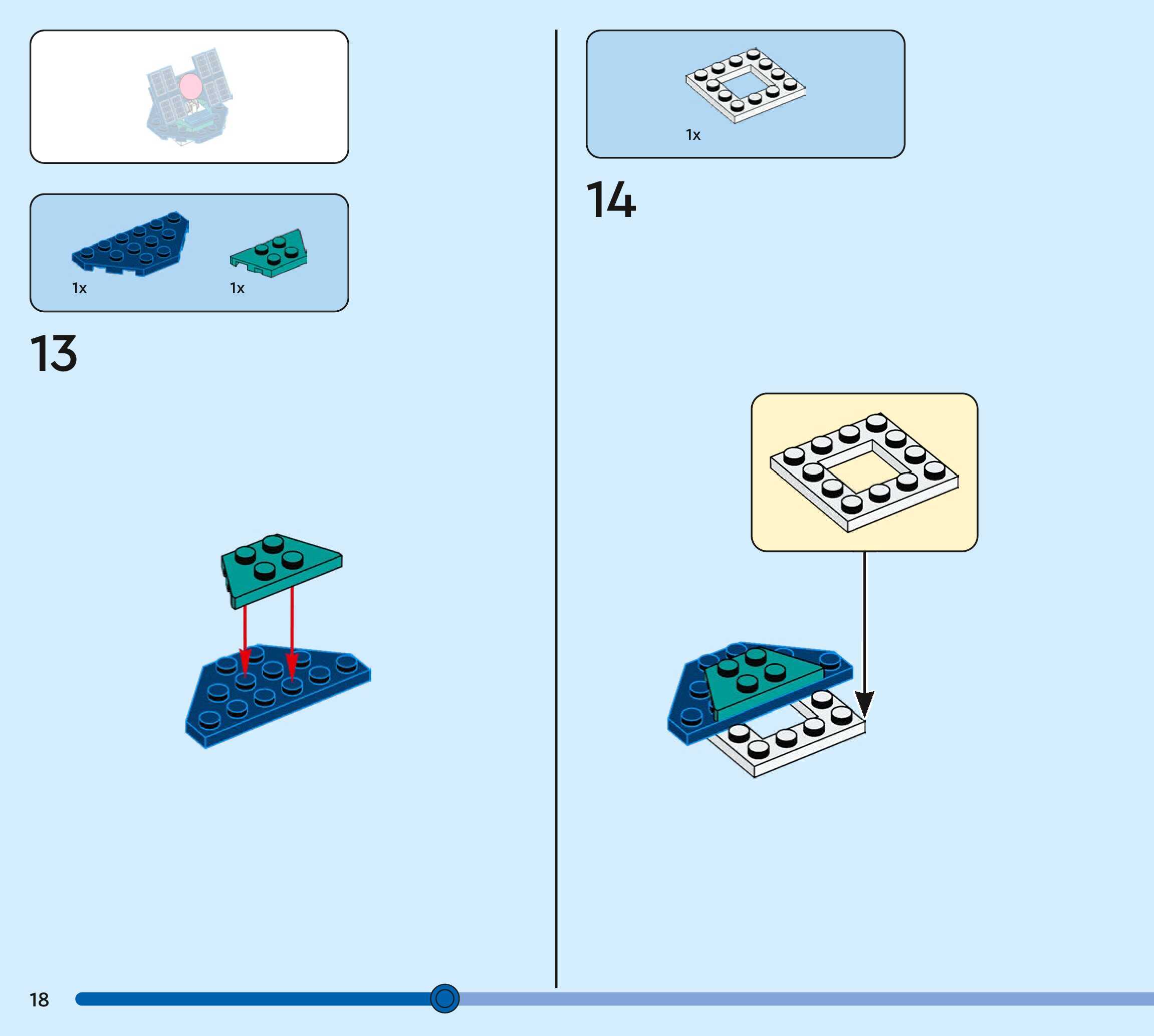 1x

1x

13

1x

14

18