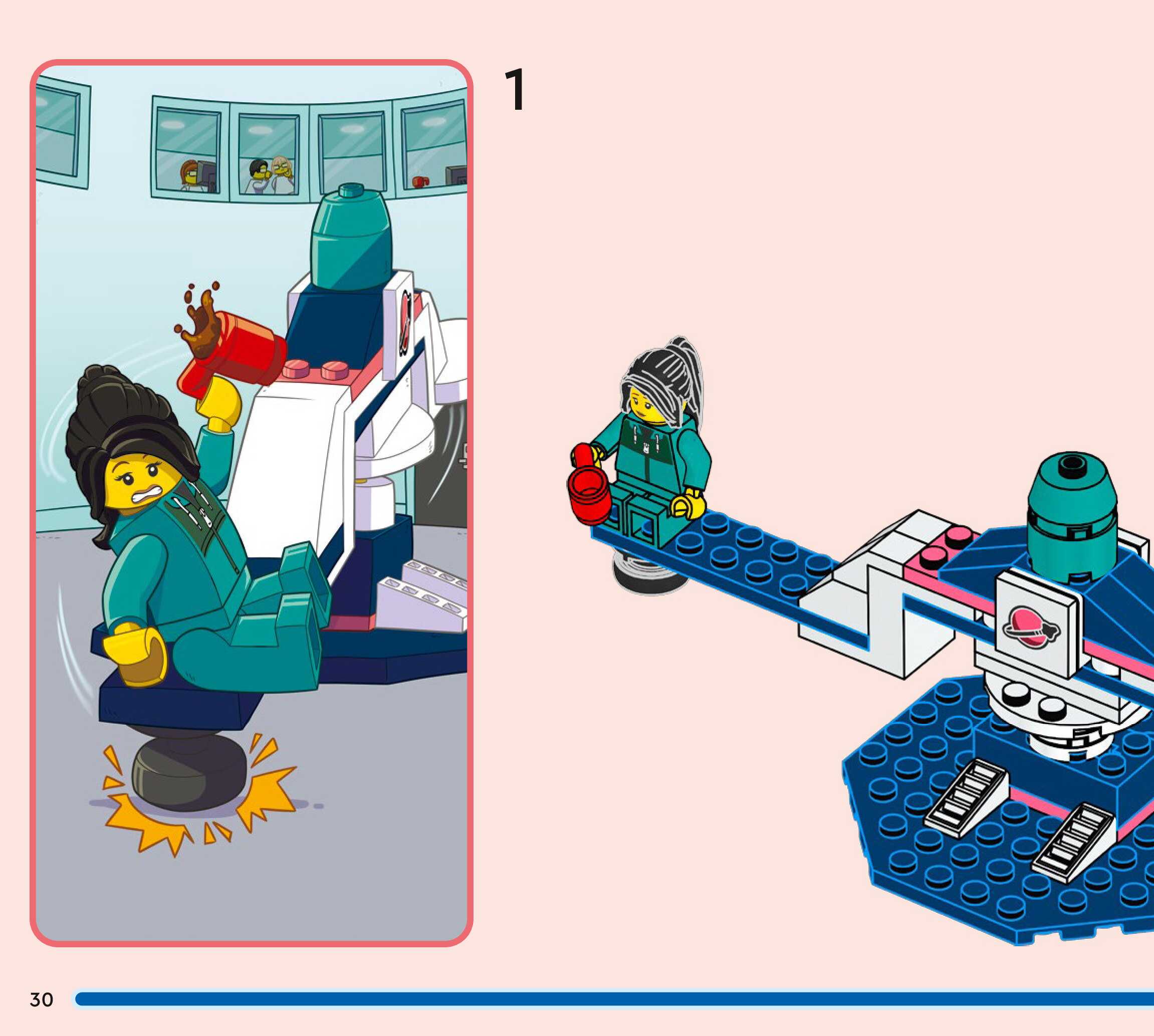 1

30