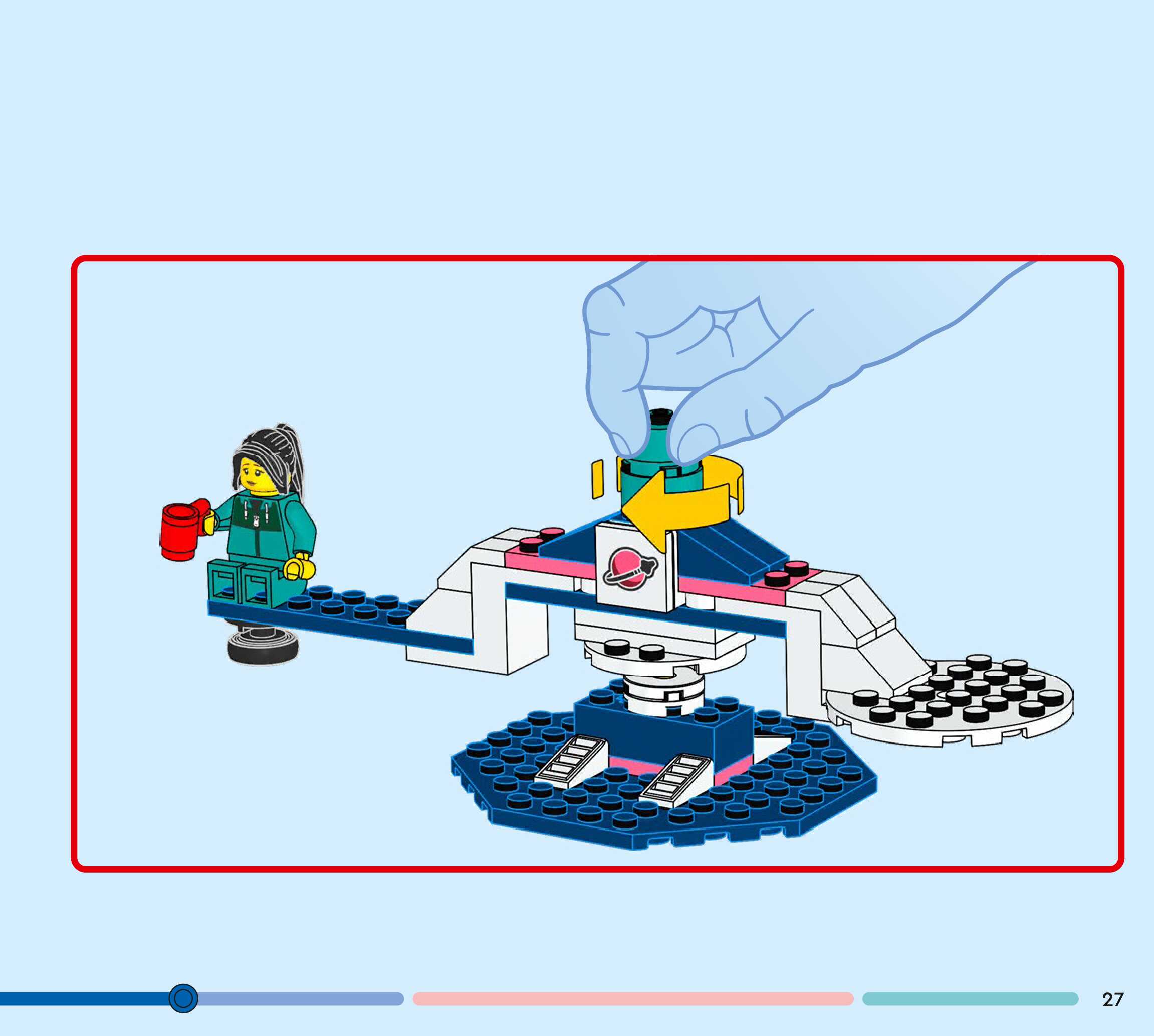 27