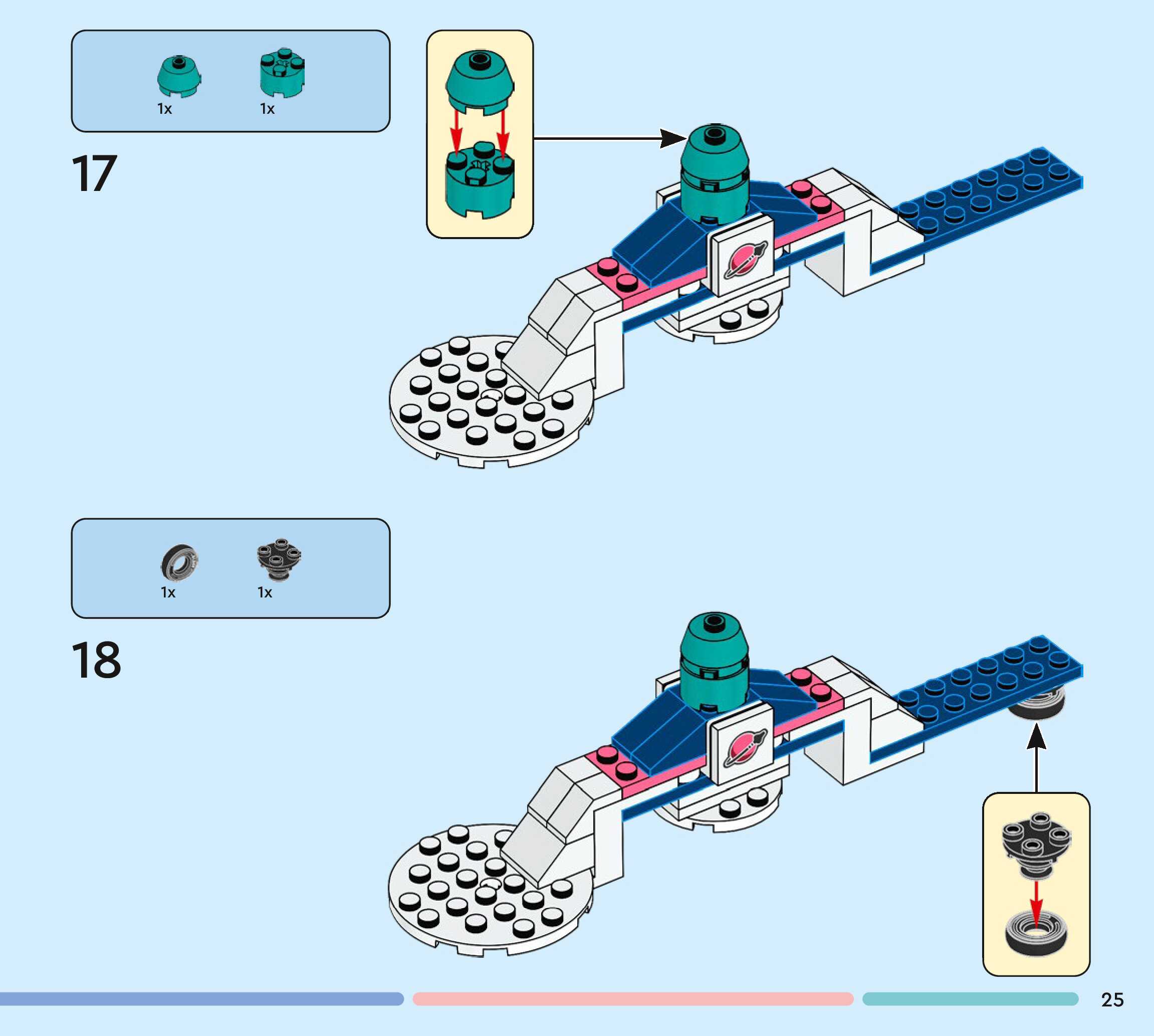 1x 1x

17

1x 1x

18

25