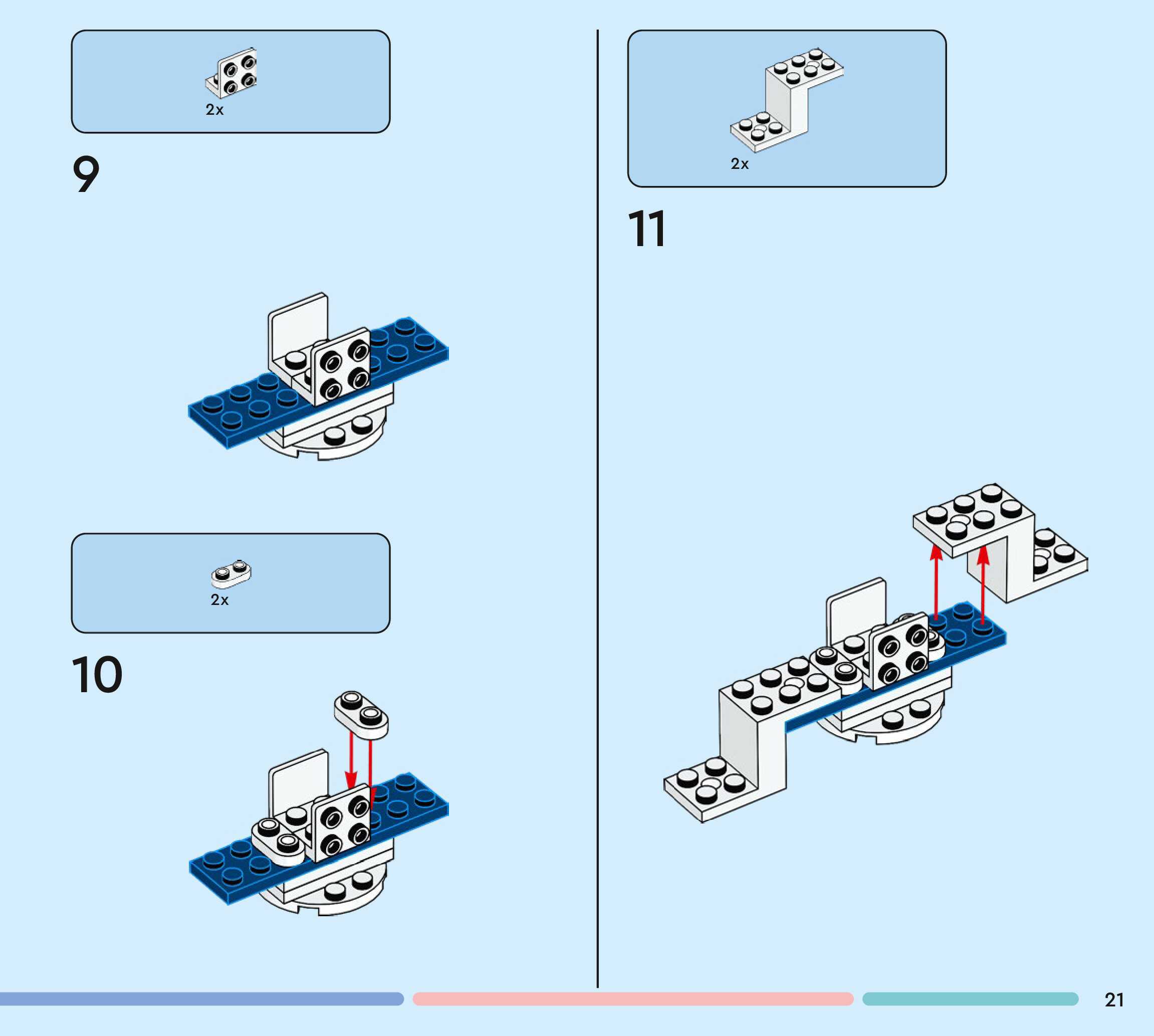 2x

9

2x

10

2x

11

21