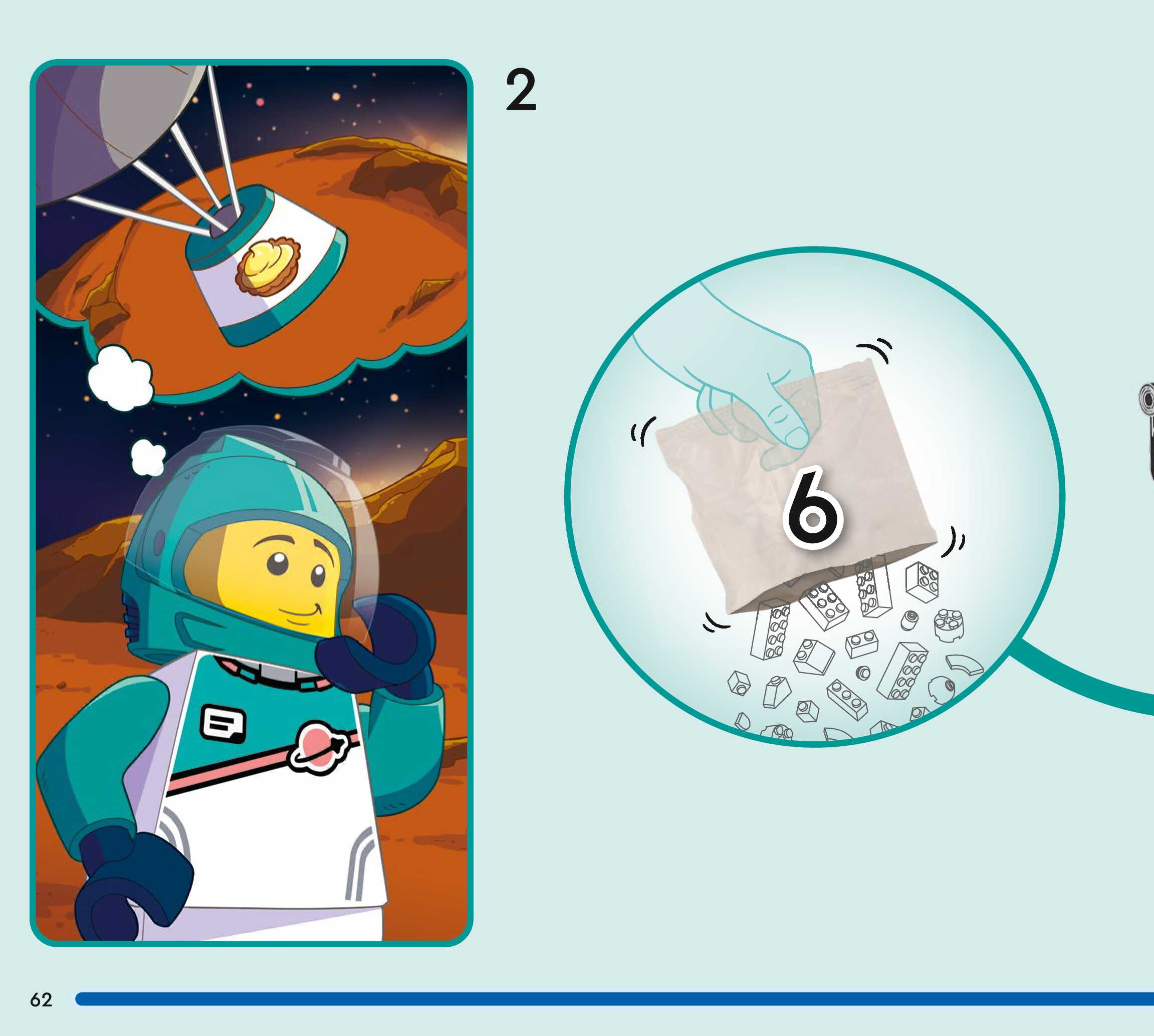 2

6

62