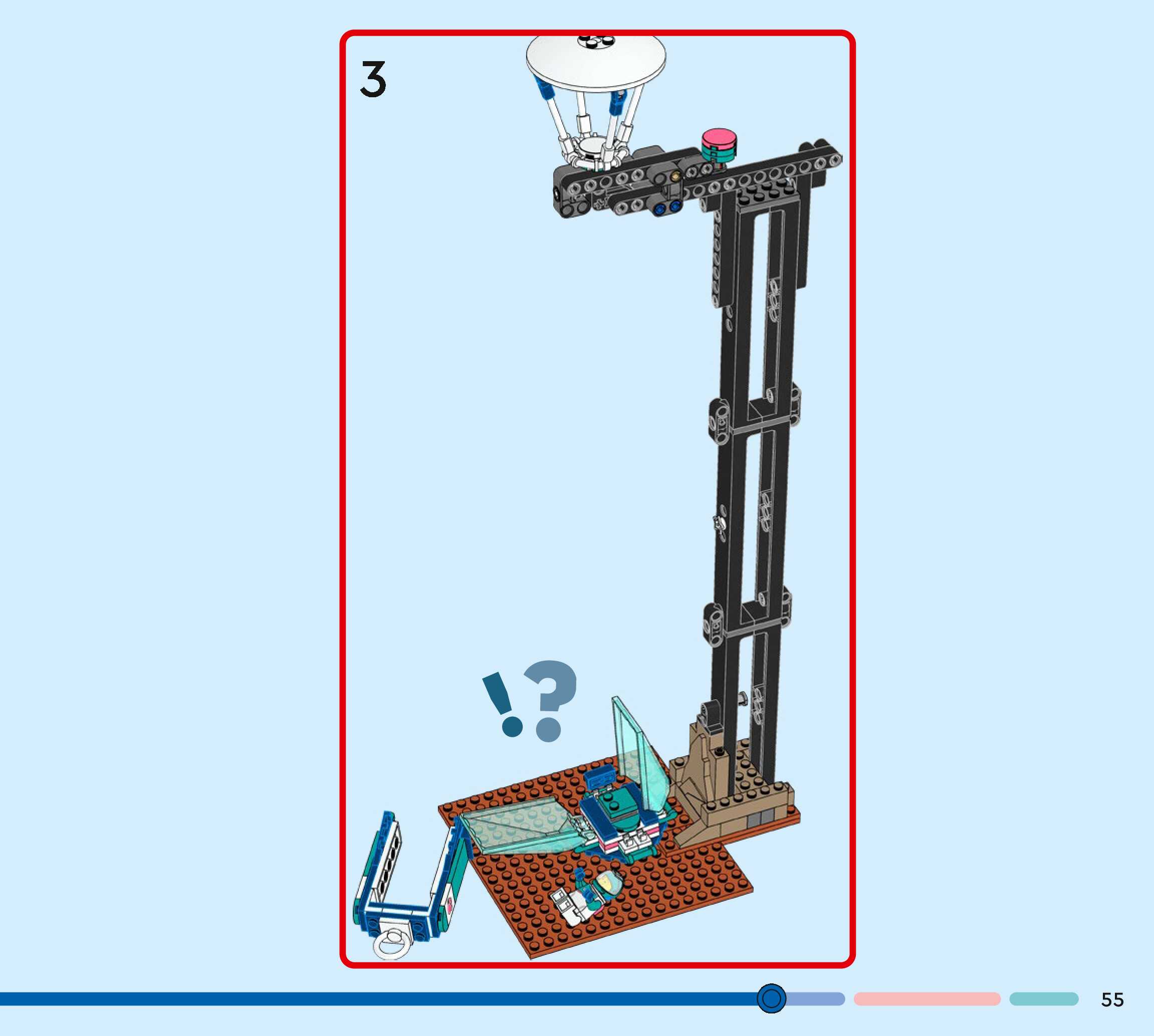 3

!?

55