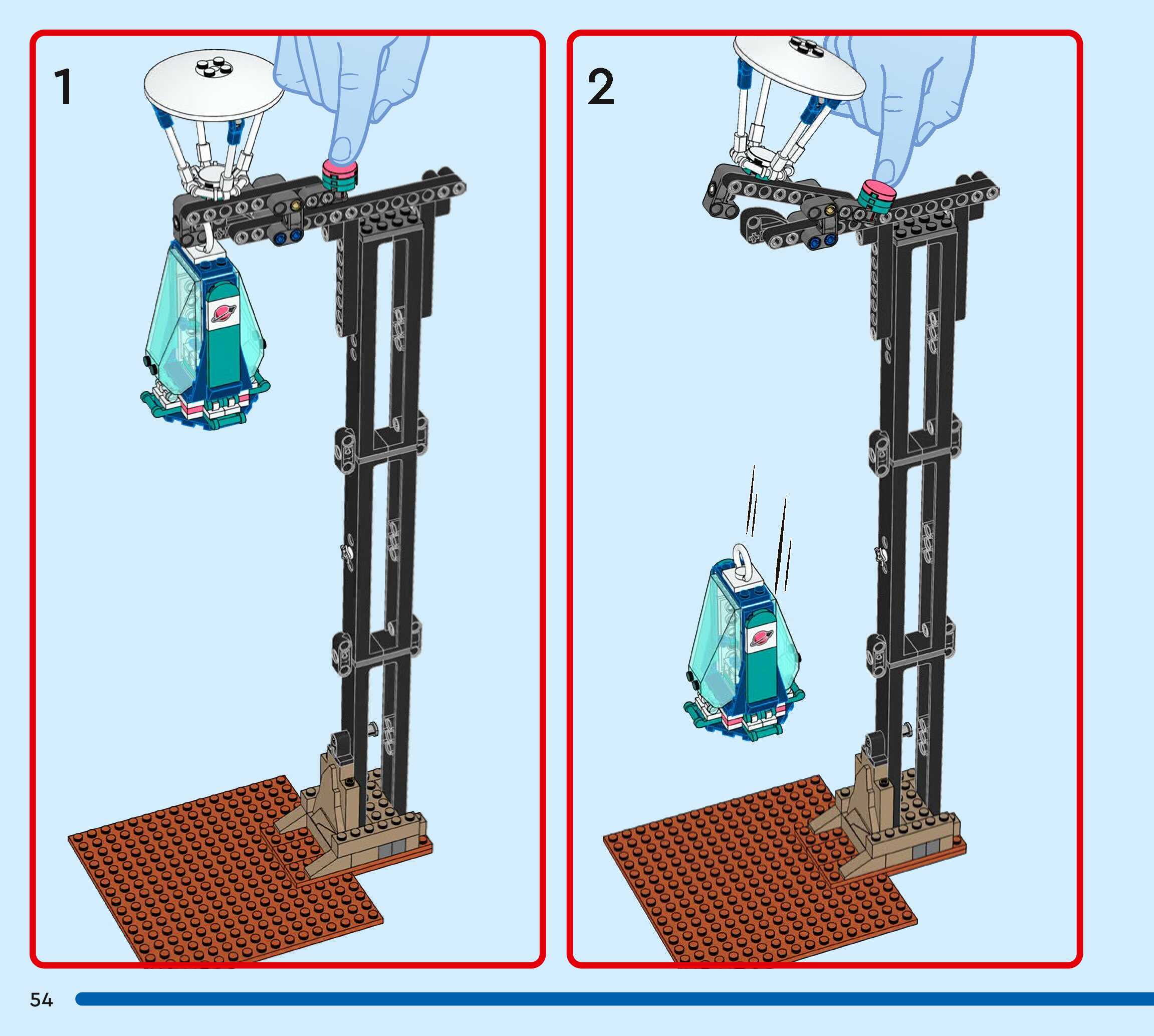 1

2

54