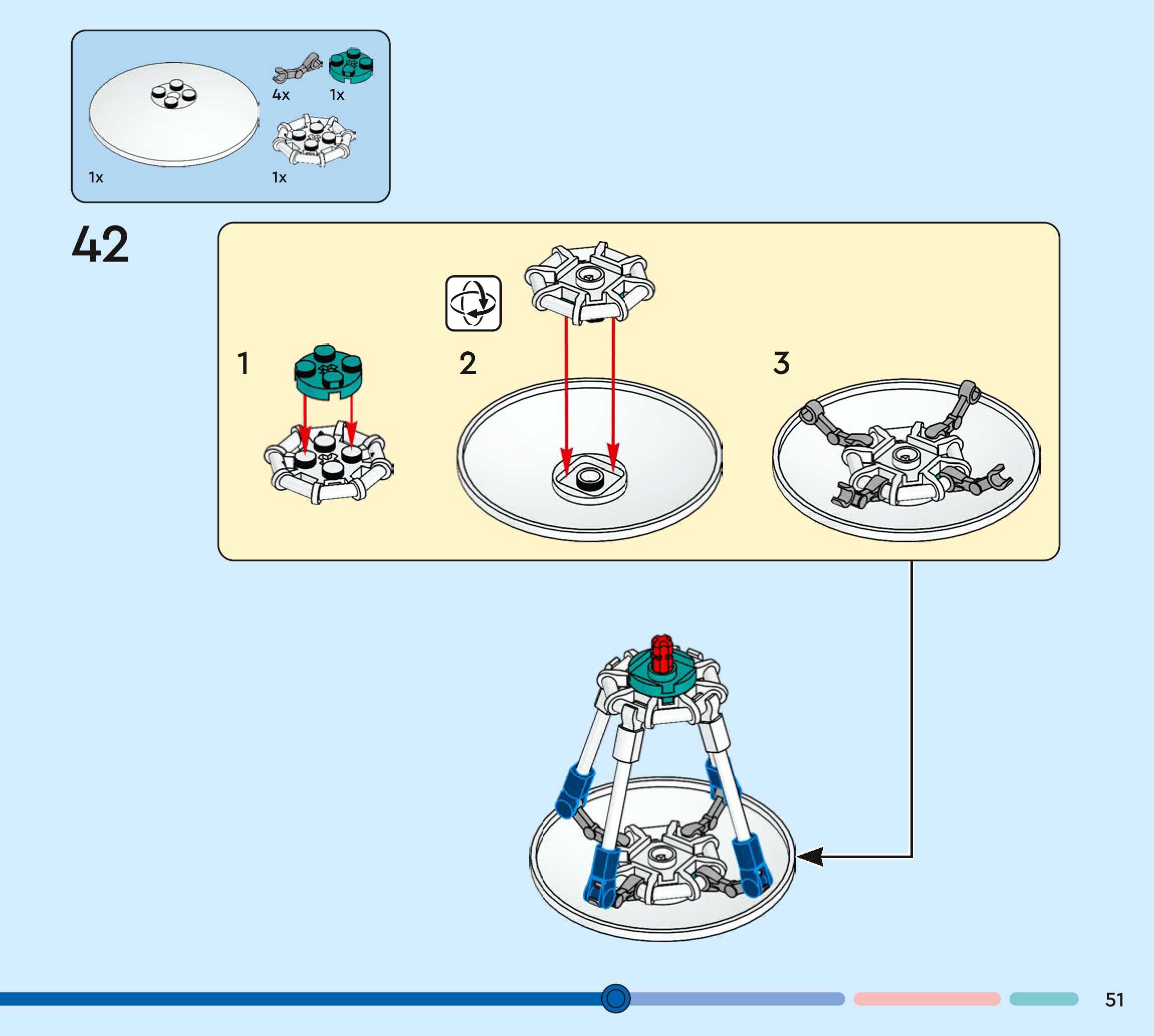 4x 1x

1x 1x

42

1

2

3

51