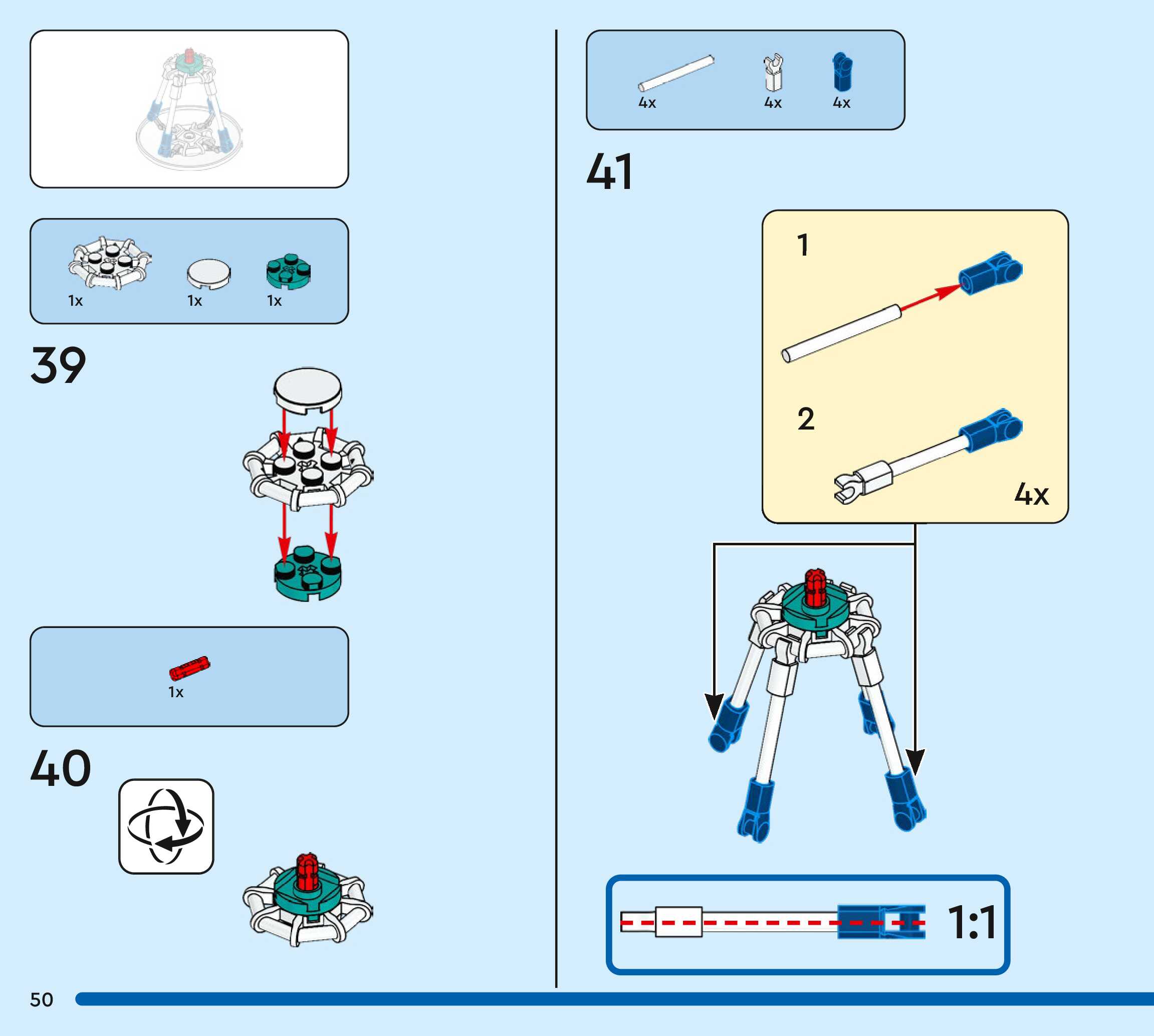 1x 1x 1x

39

1x

40

4x 4x 4x

41

1

2

4x

1:1

50