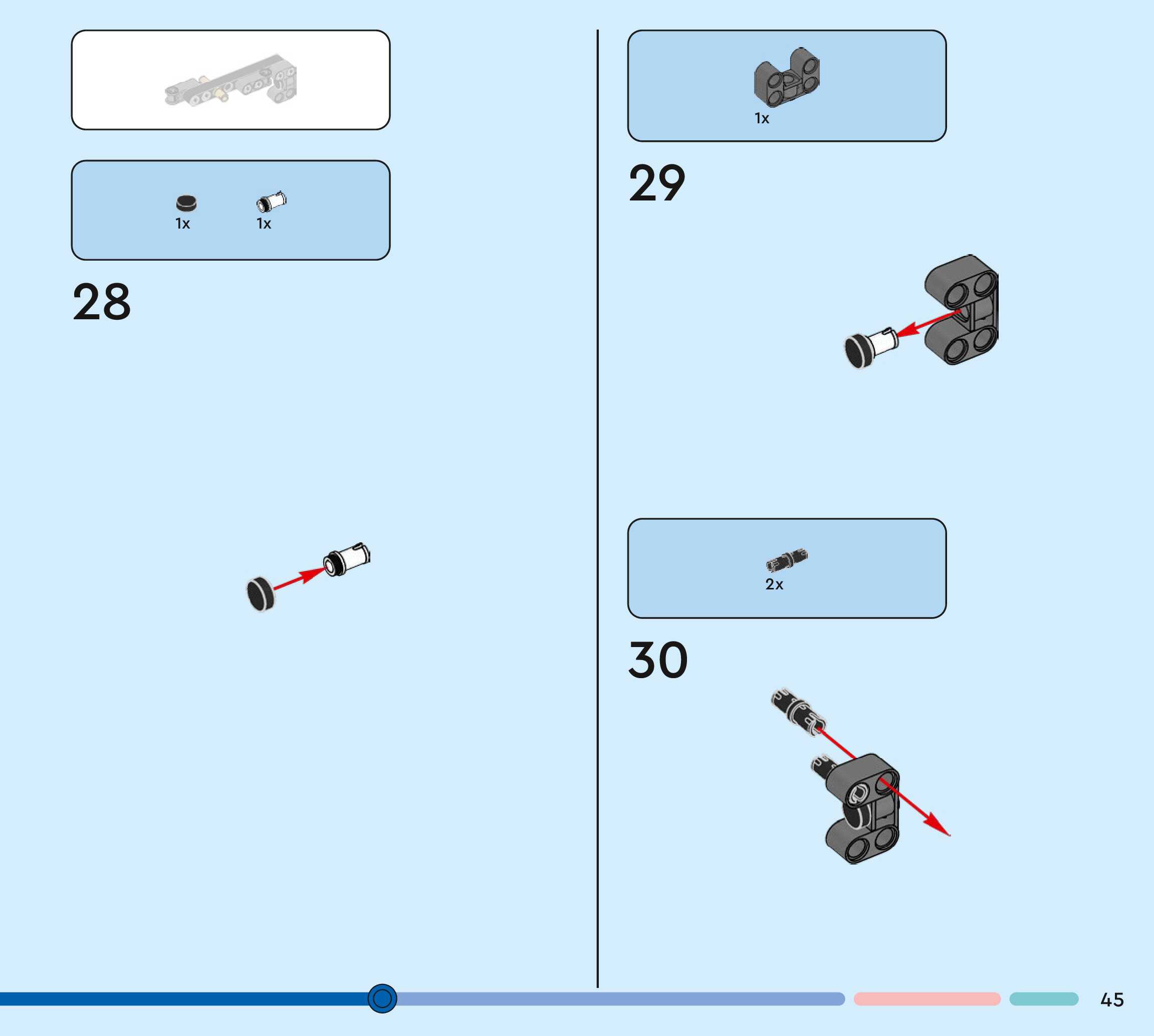 1x 1x

28

1x

29

2x

30

45