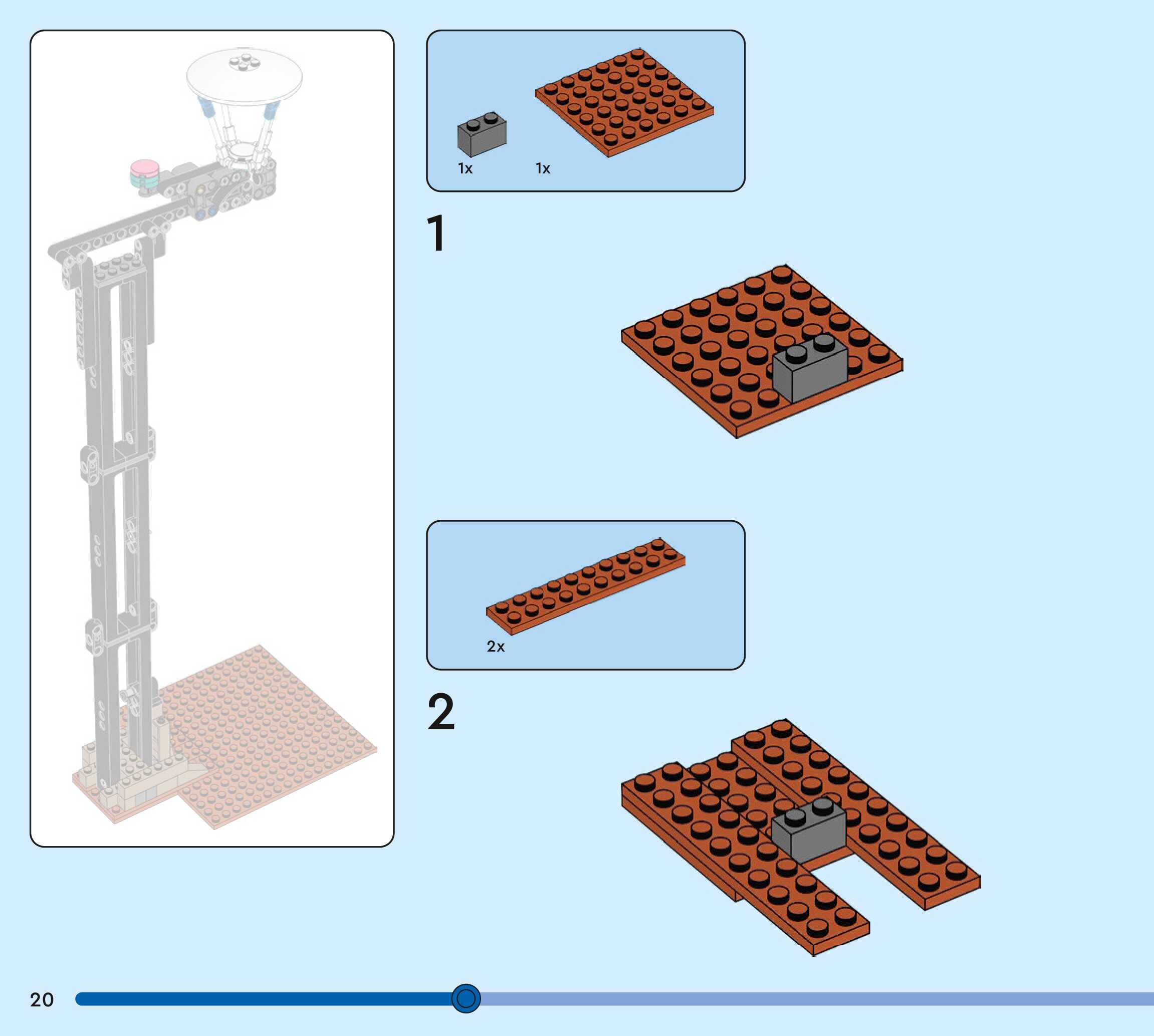 1x 1x

1

2x

2

20