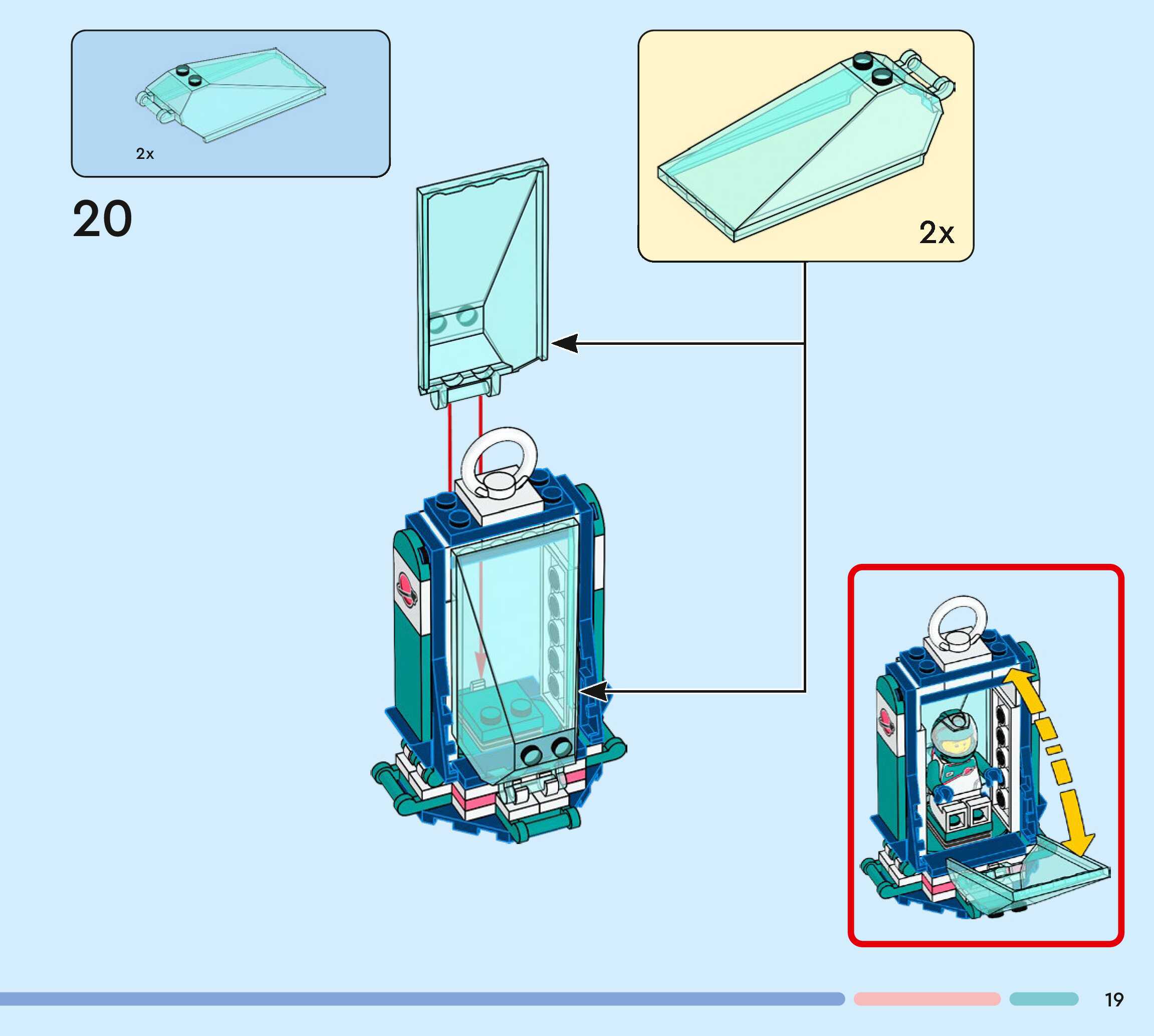 2x

20

2x

19