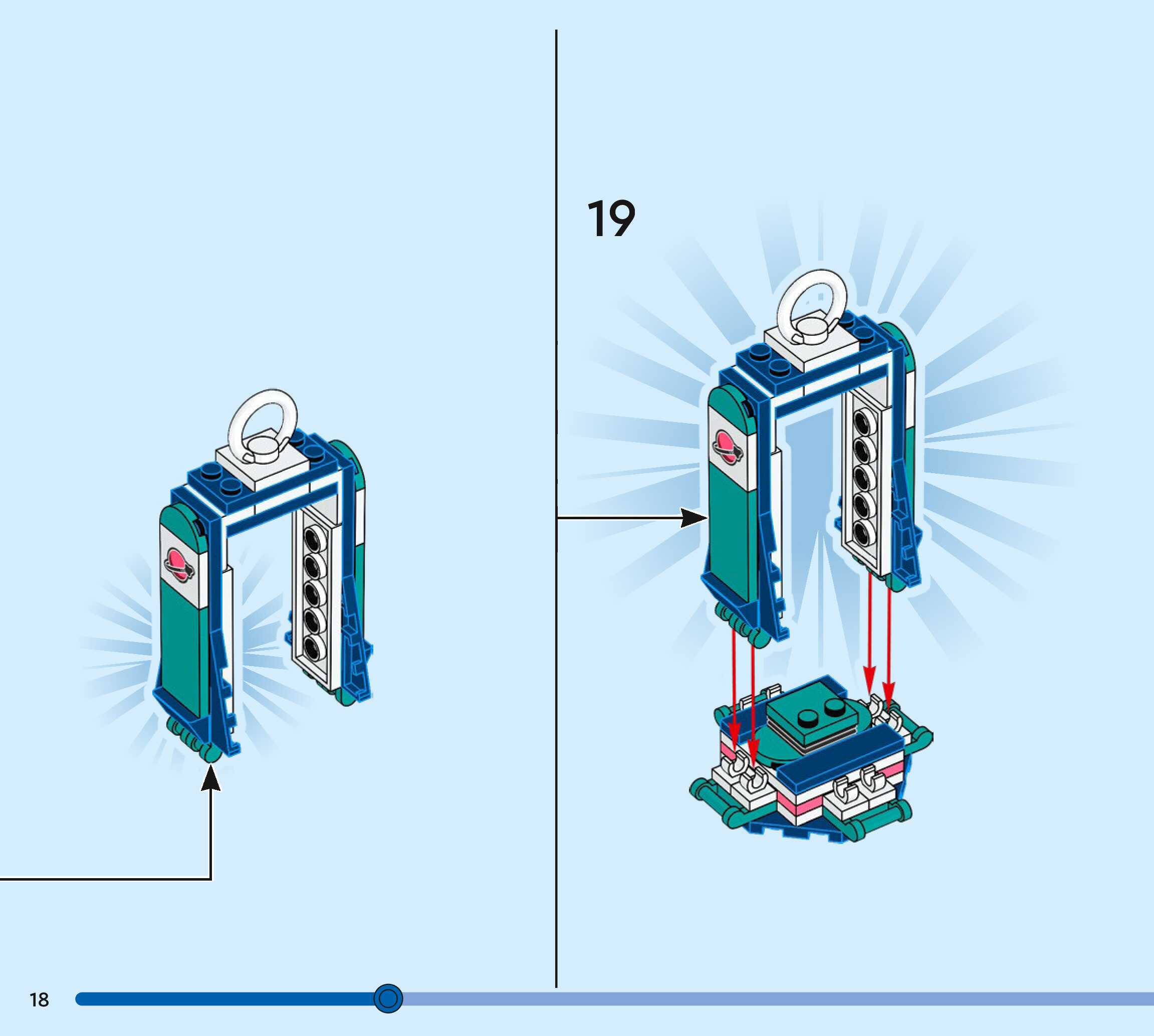 19

18