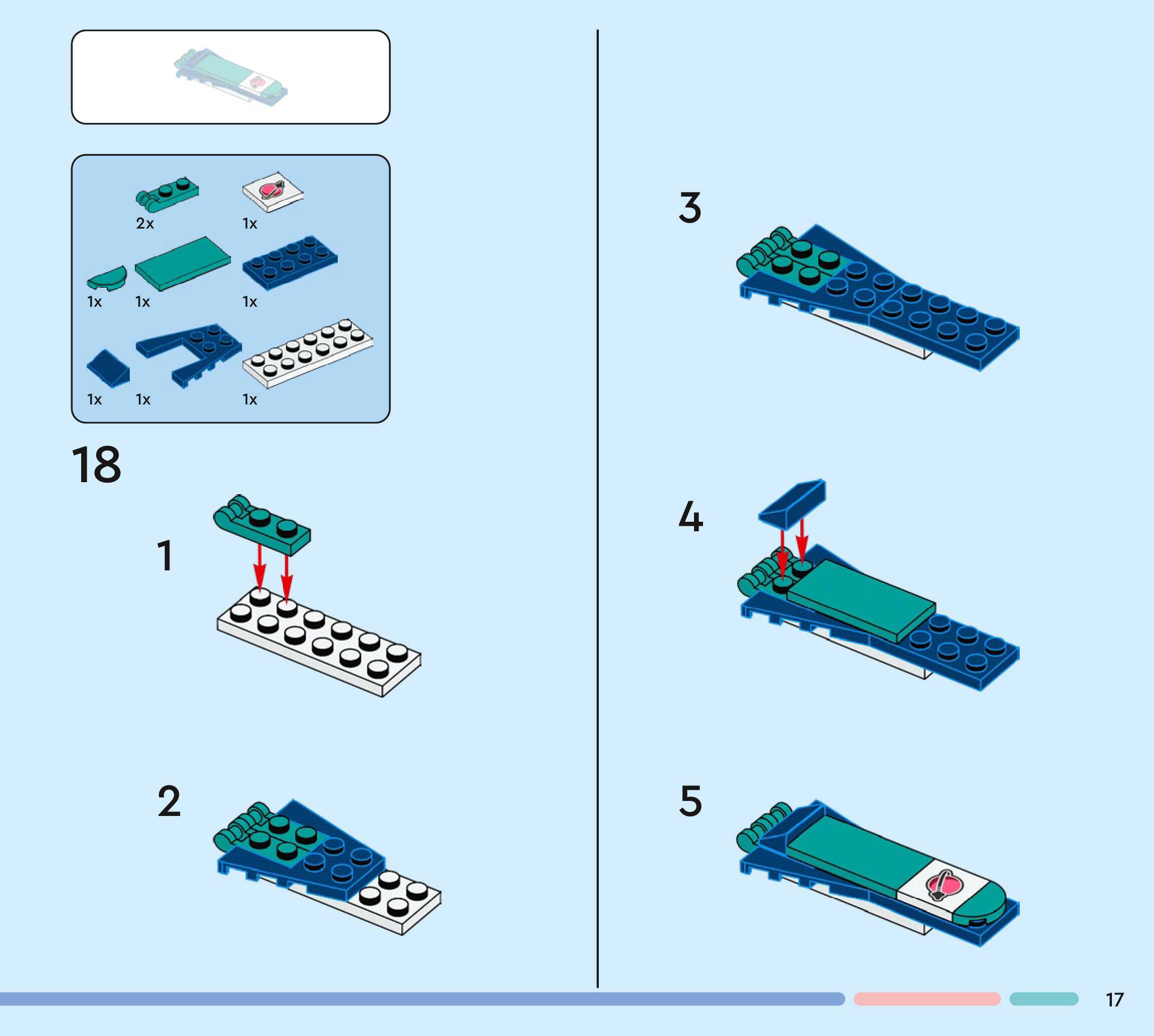 2x
1x
1x
1x
1x
1x
1x
1x

18

1

2

3

4

5

17