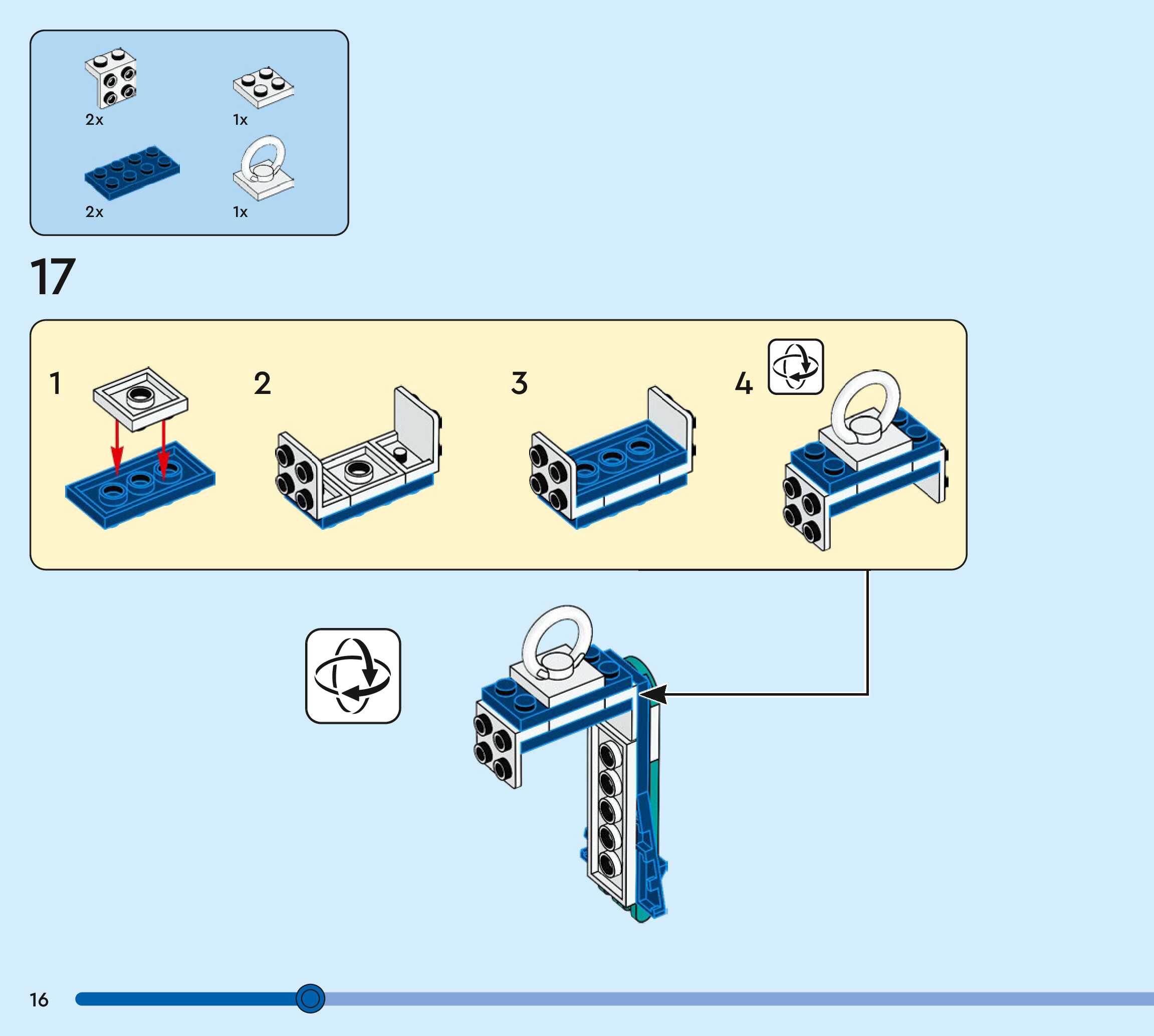 2x

1x

2x

1x

17

1

2

3

4

16