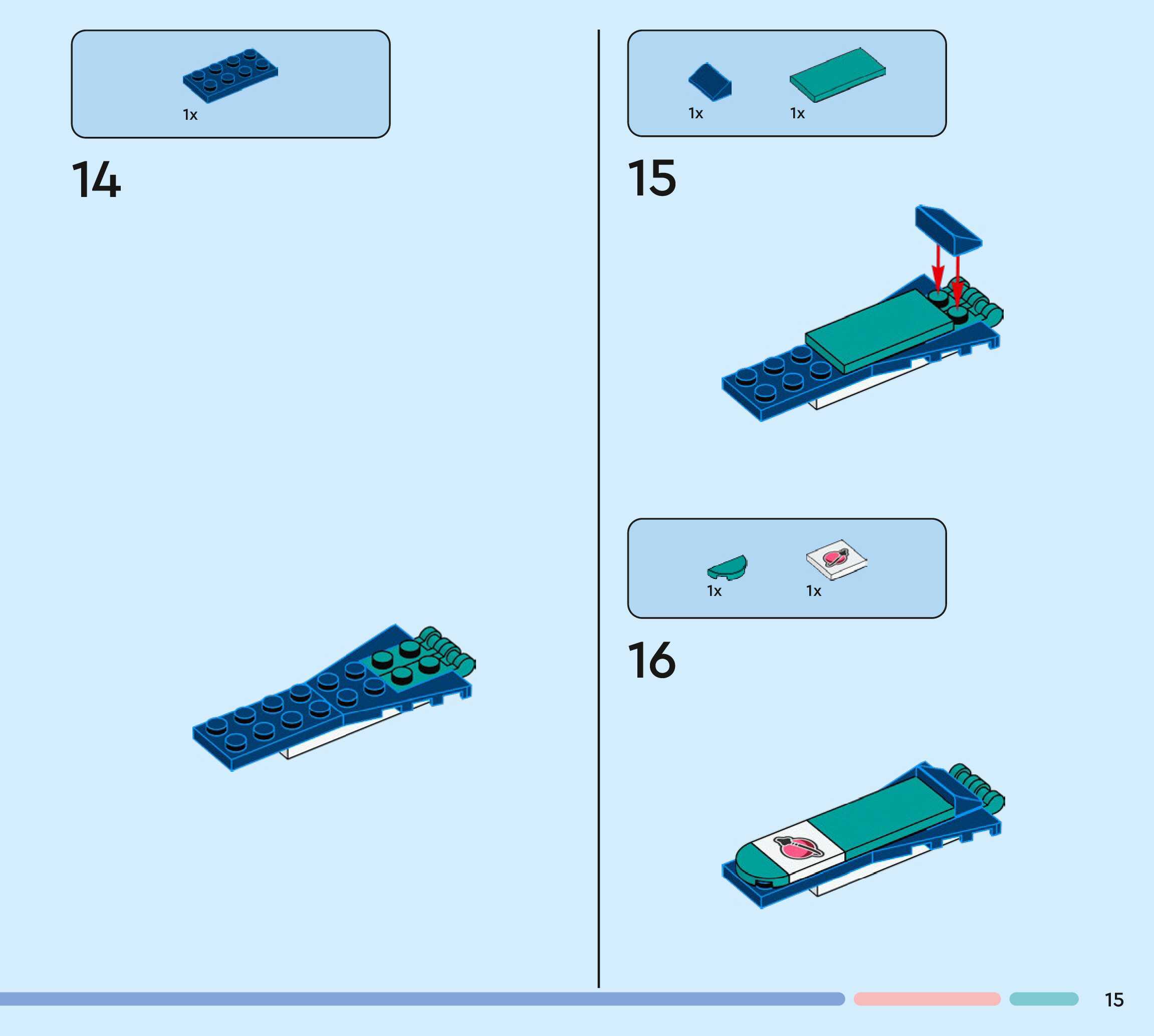 1x

14

1x 1x

15

1x 1x

16

15