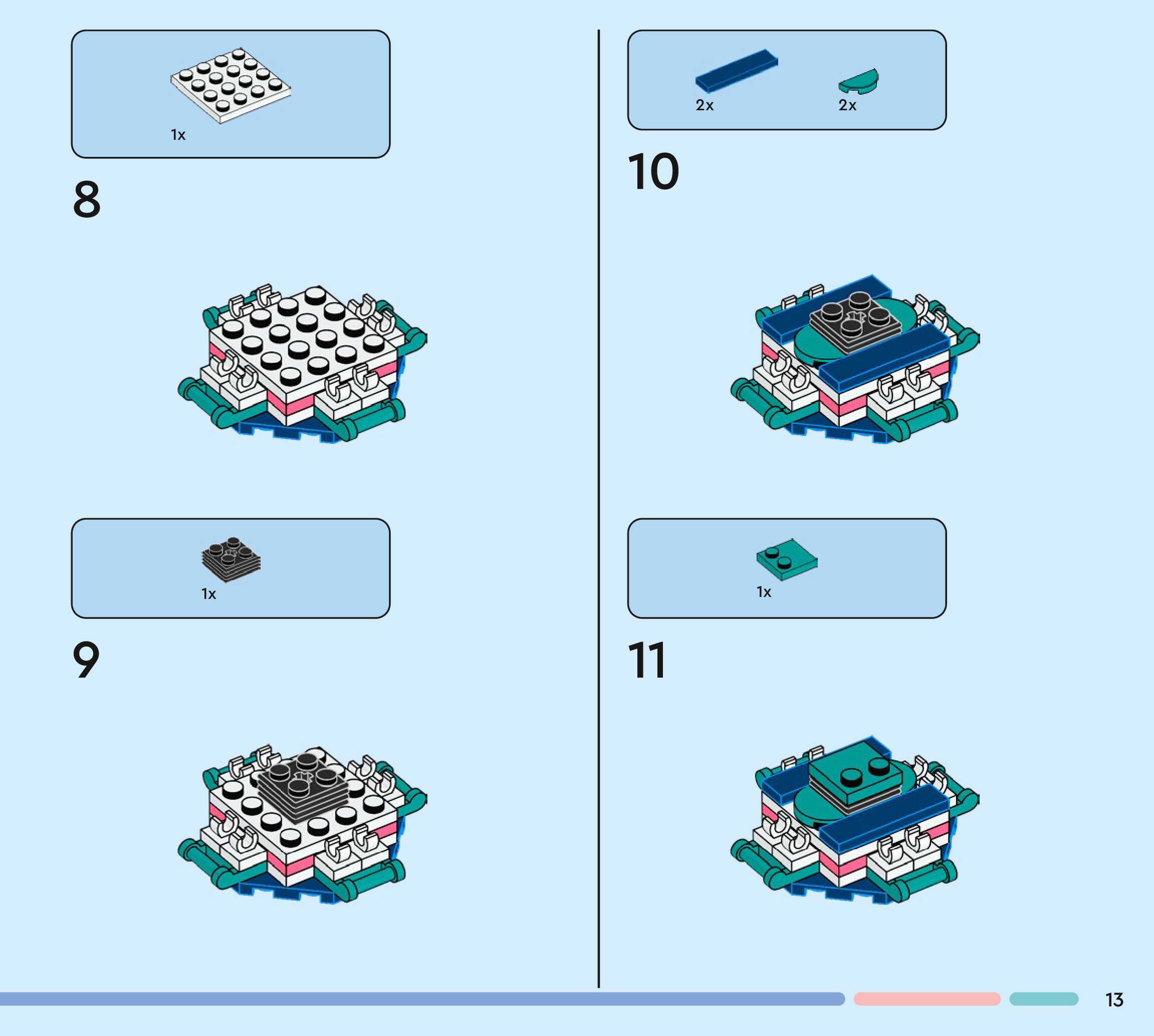 1x

8

1x

9

2x 2x

10

1x

11

13