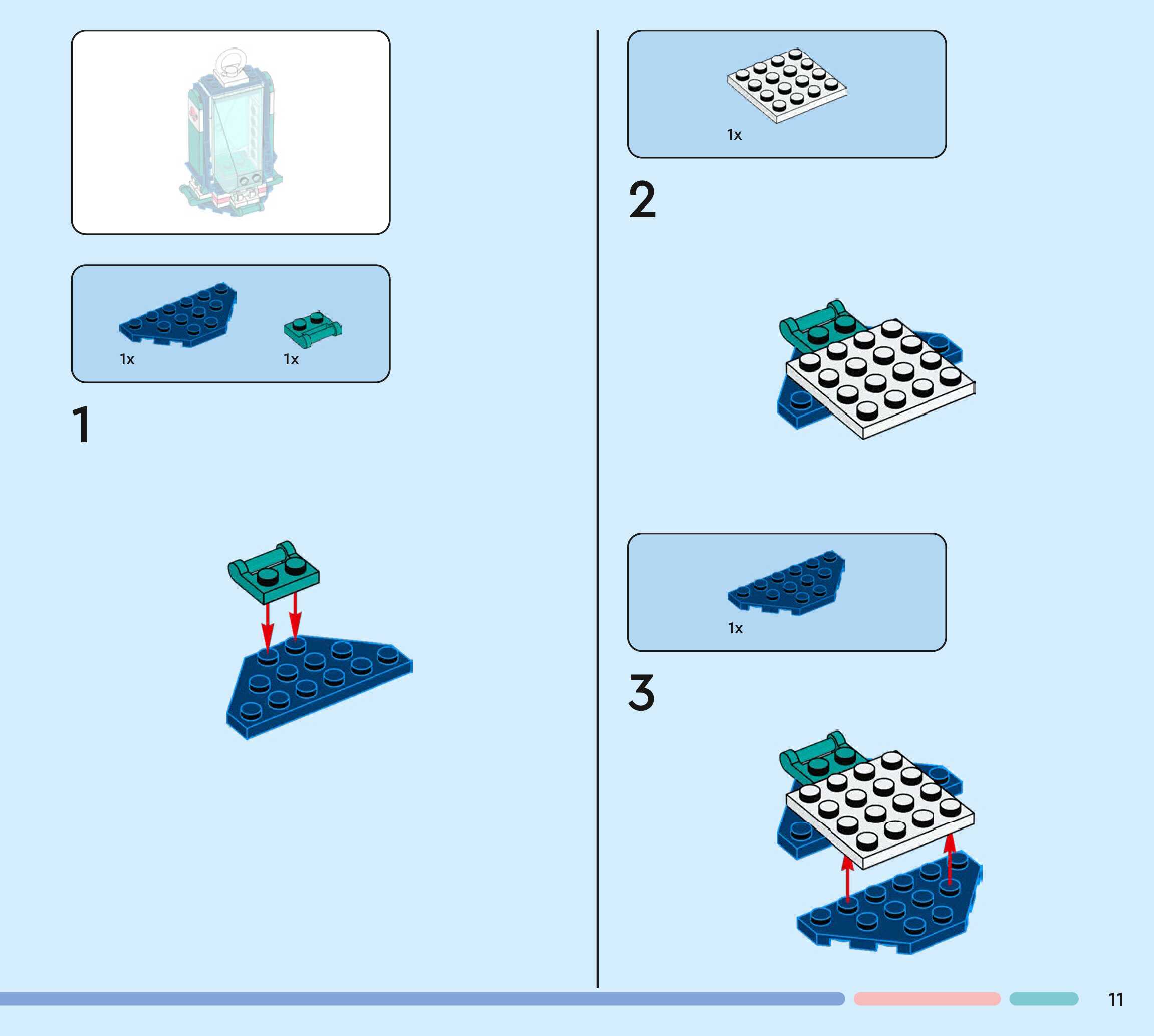 1x

1x

1

1x

2

1x

3

11