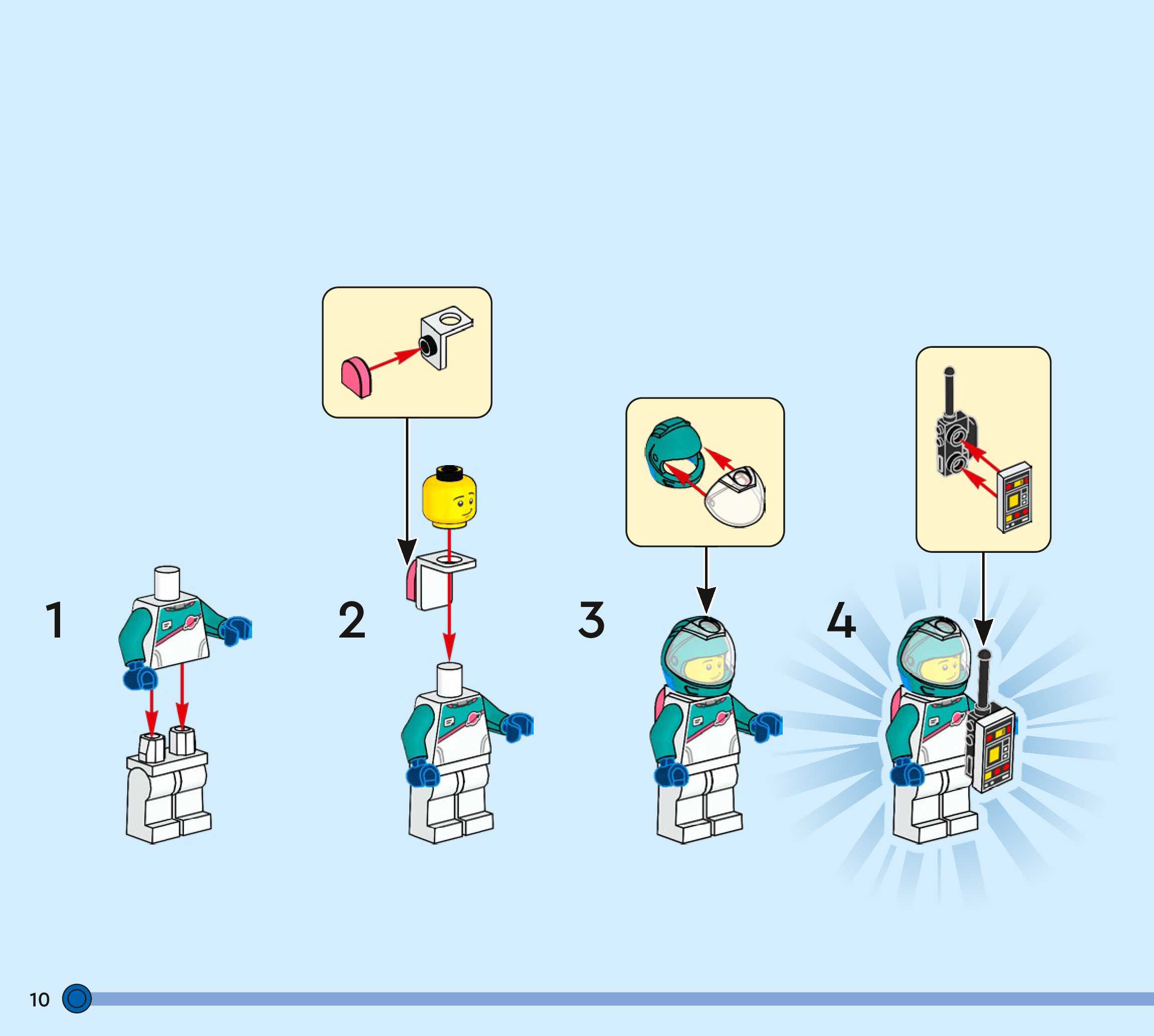 1

2

3

4

10