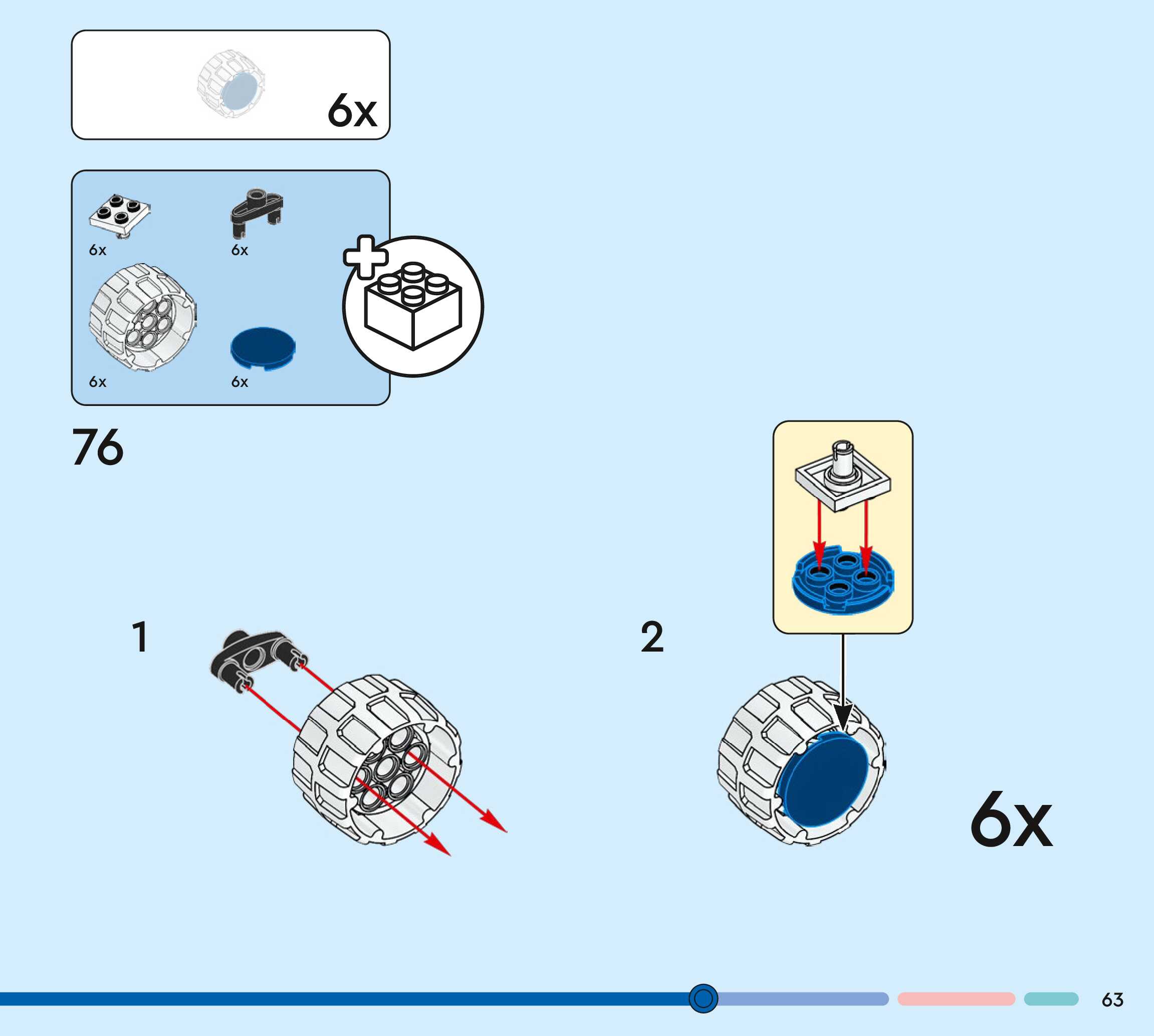 6x

6x
6x
6x
6x

76

1

2

6x

63