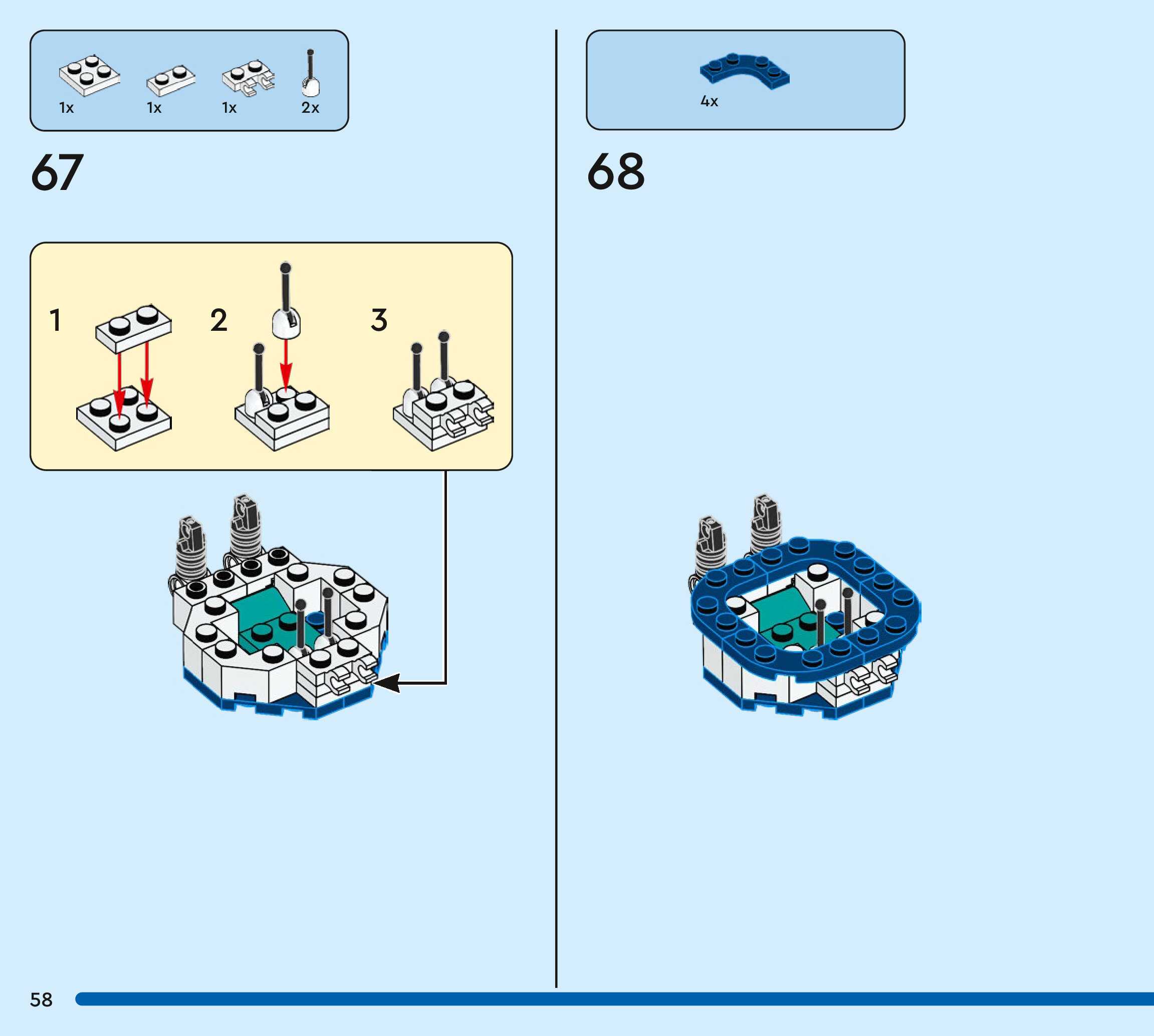 1x 1x 1x 2x

67

1

2

3

4x

68

58