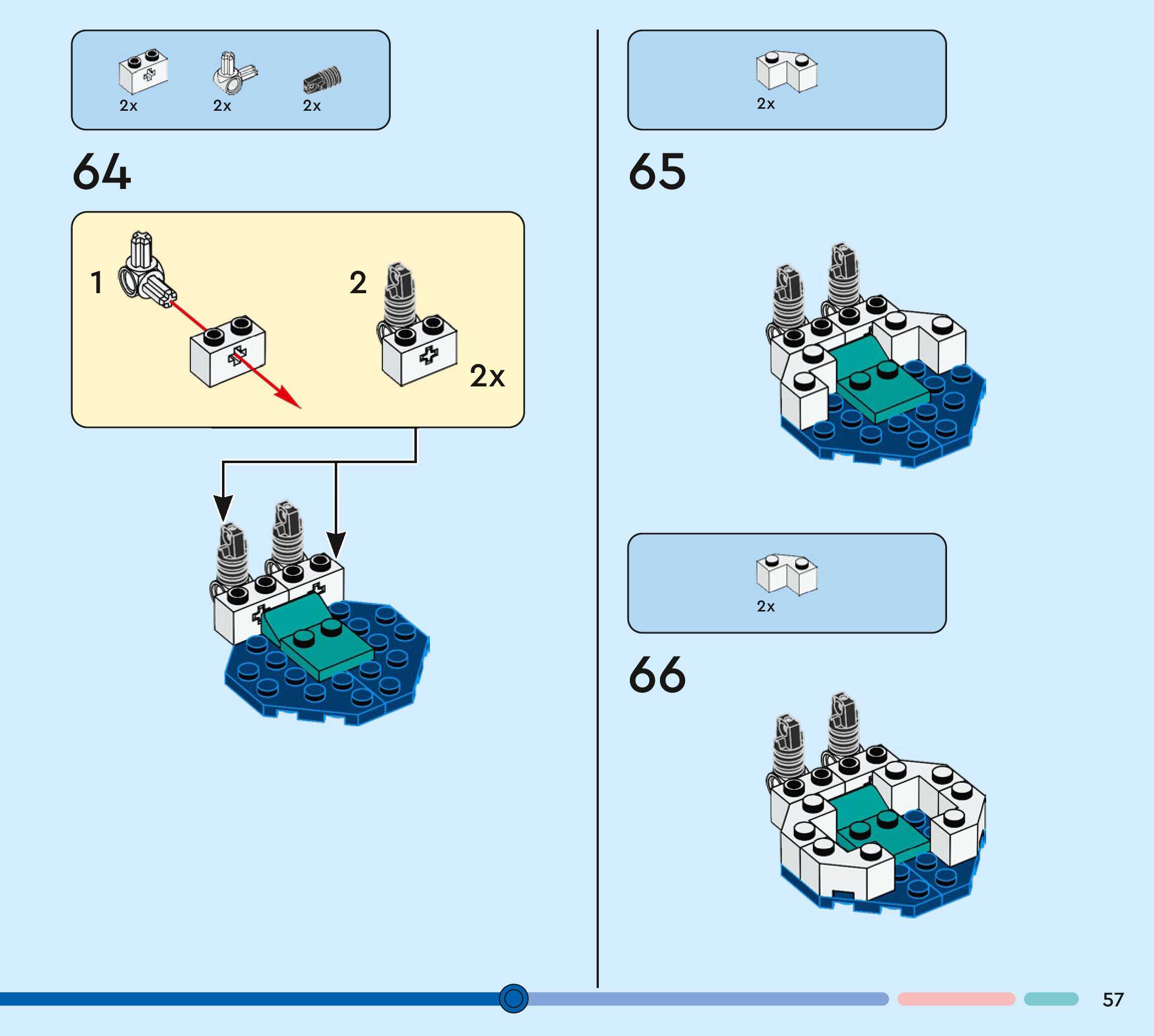 2x 2x 2x

64

1

2

2x

2x

65

2x

66

57