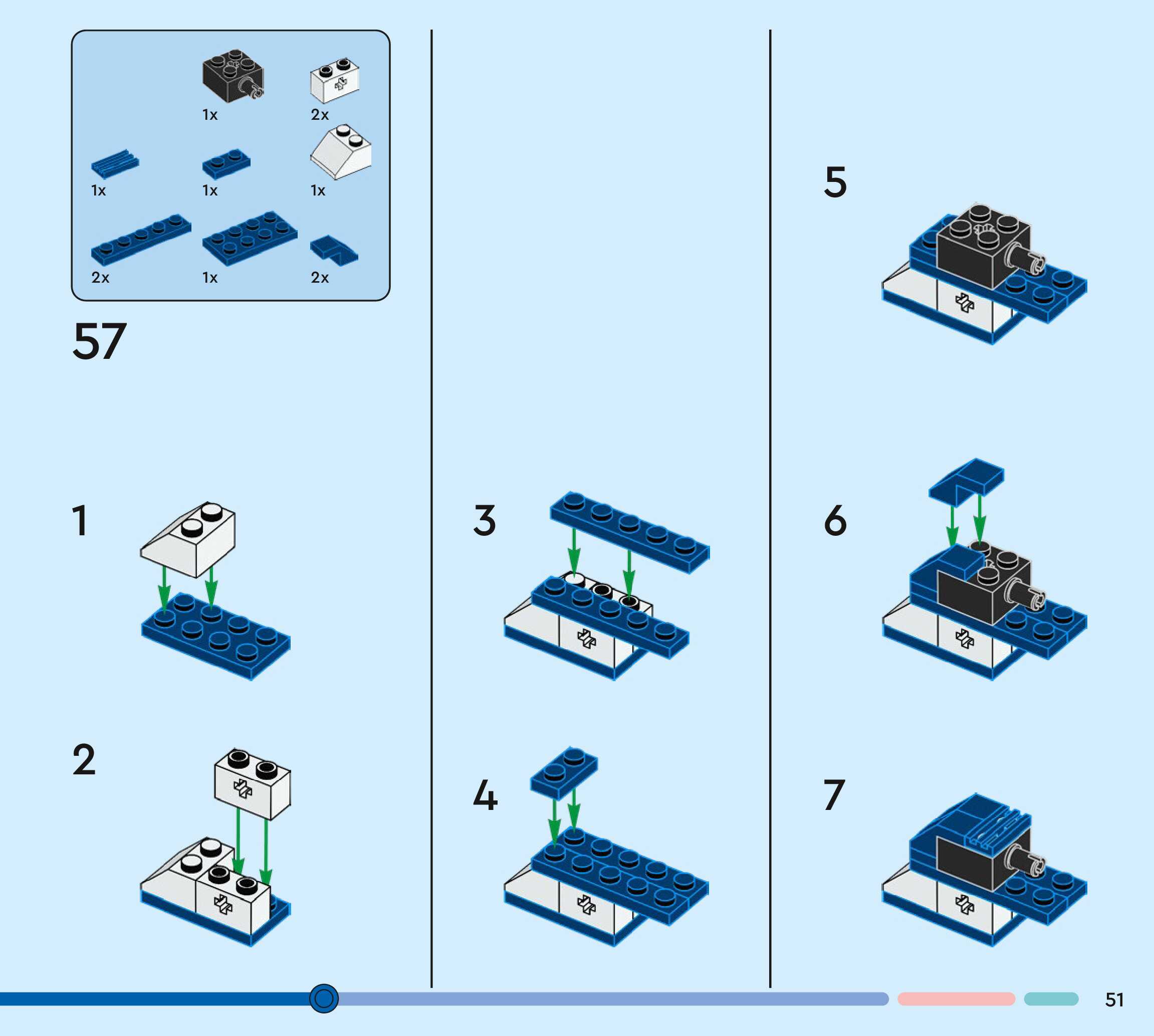 1x
2x
1x
1x
1x
2x
1x
2x

57

1

2

3

4

5

6

7

51