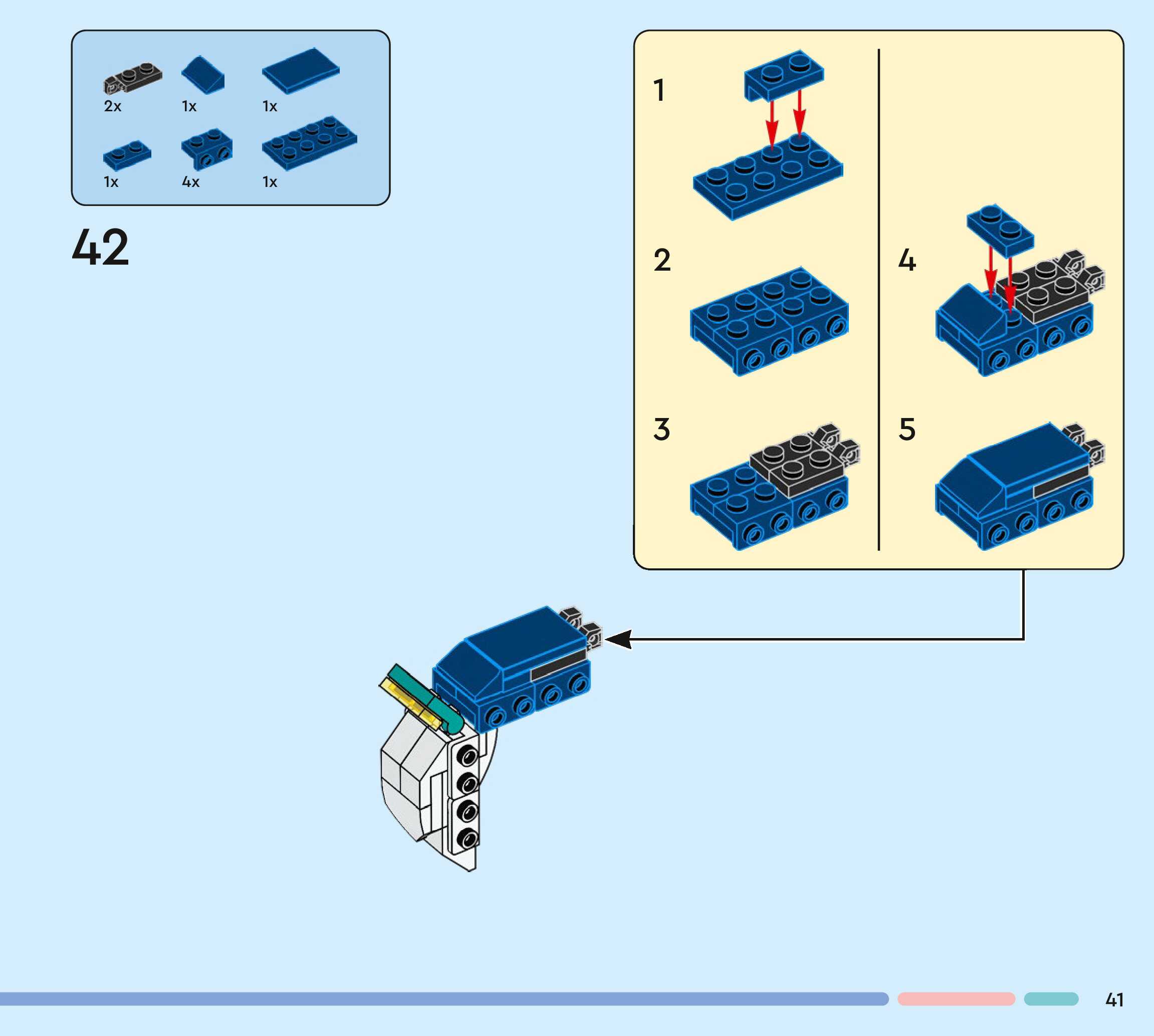 2x 1x 1x

1x 4x 1x

42

1

2

3

4

5

41