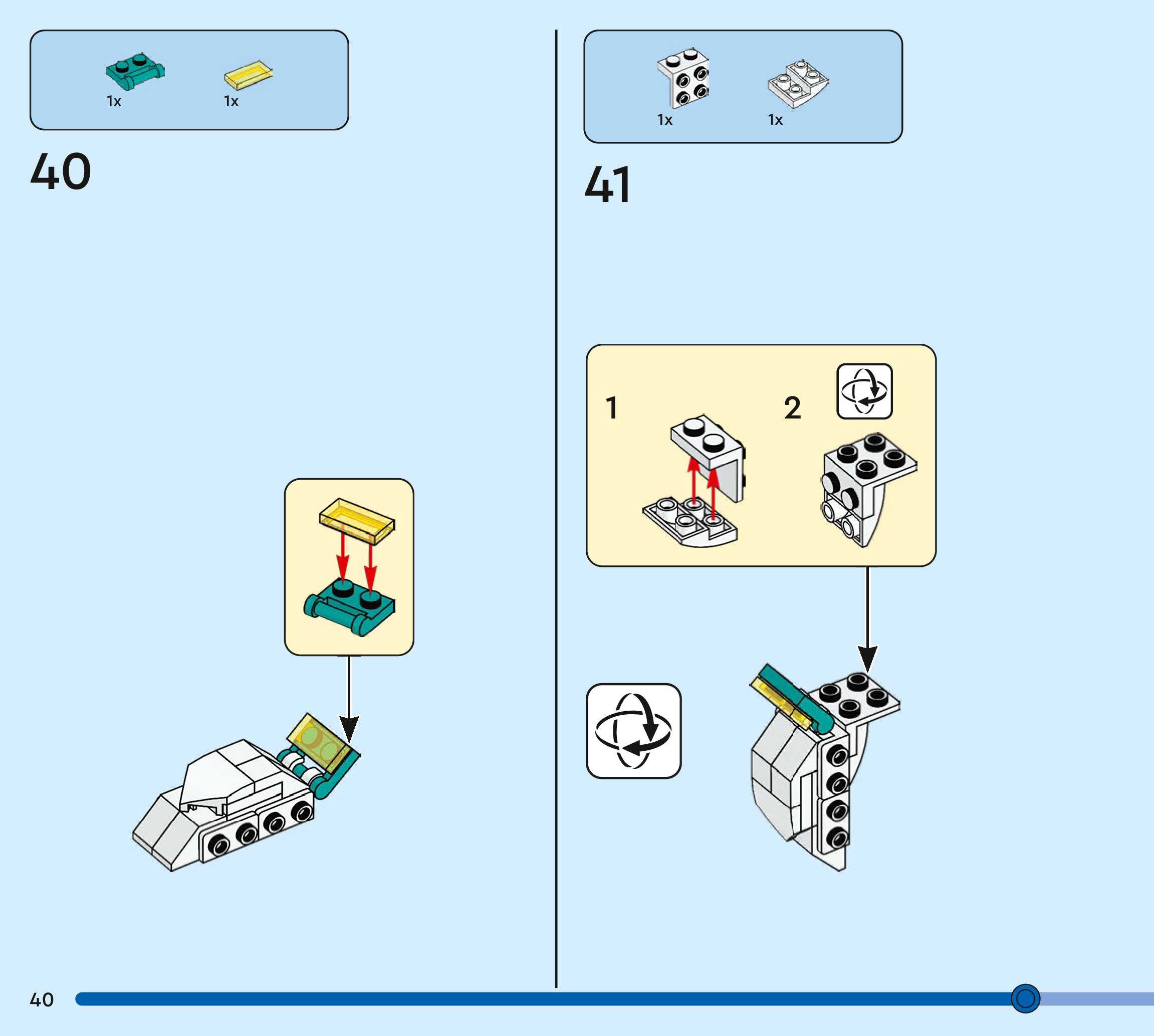 1x

1x

40

1x

1x

41

1

2

40