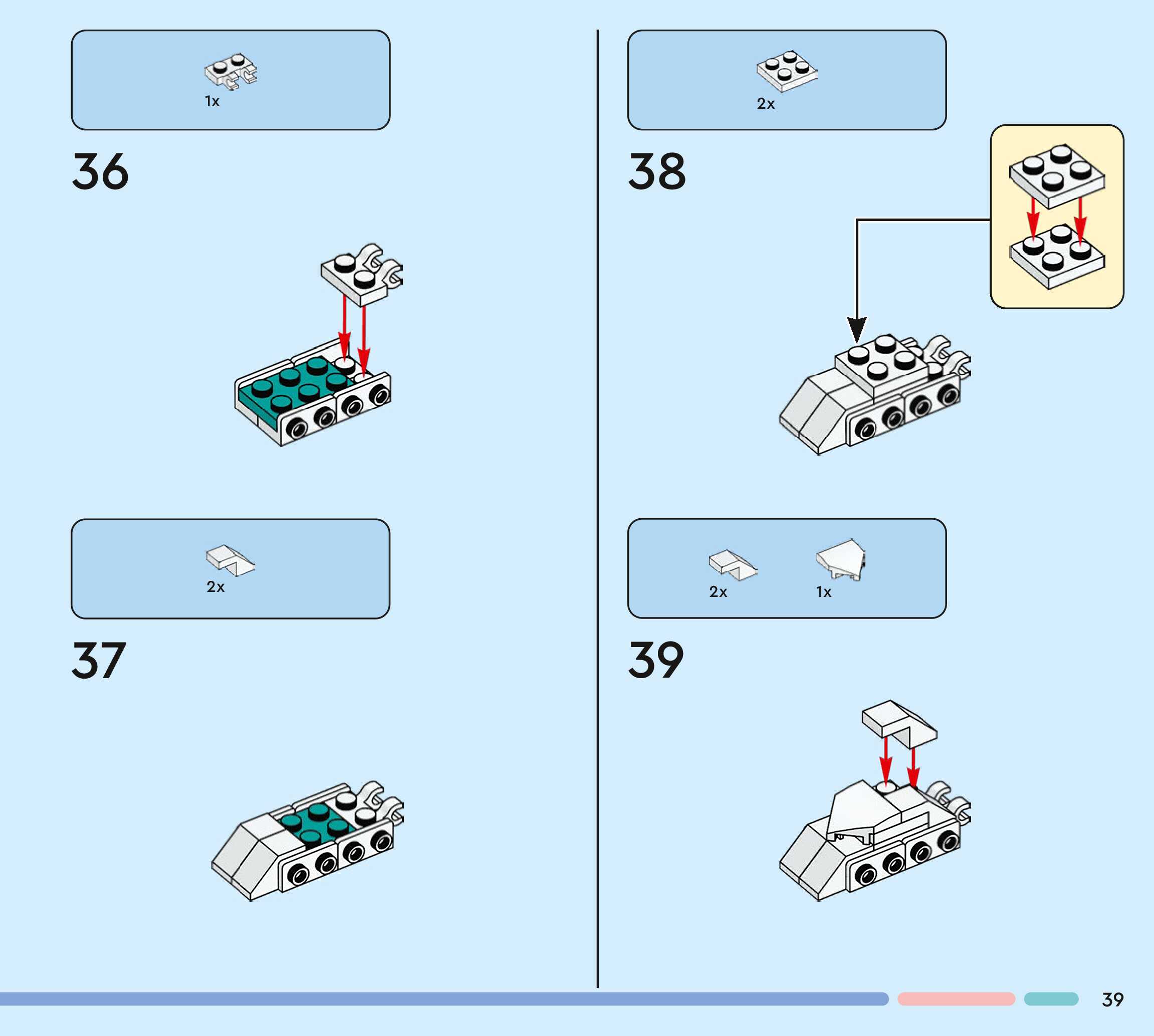 1x

36

2x

37

2x

38

2x 1x

39

39