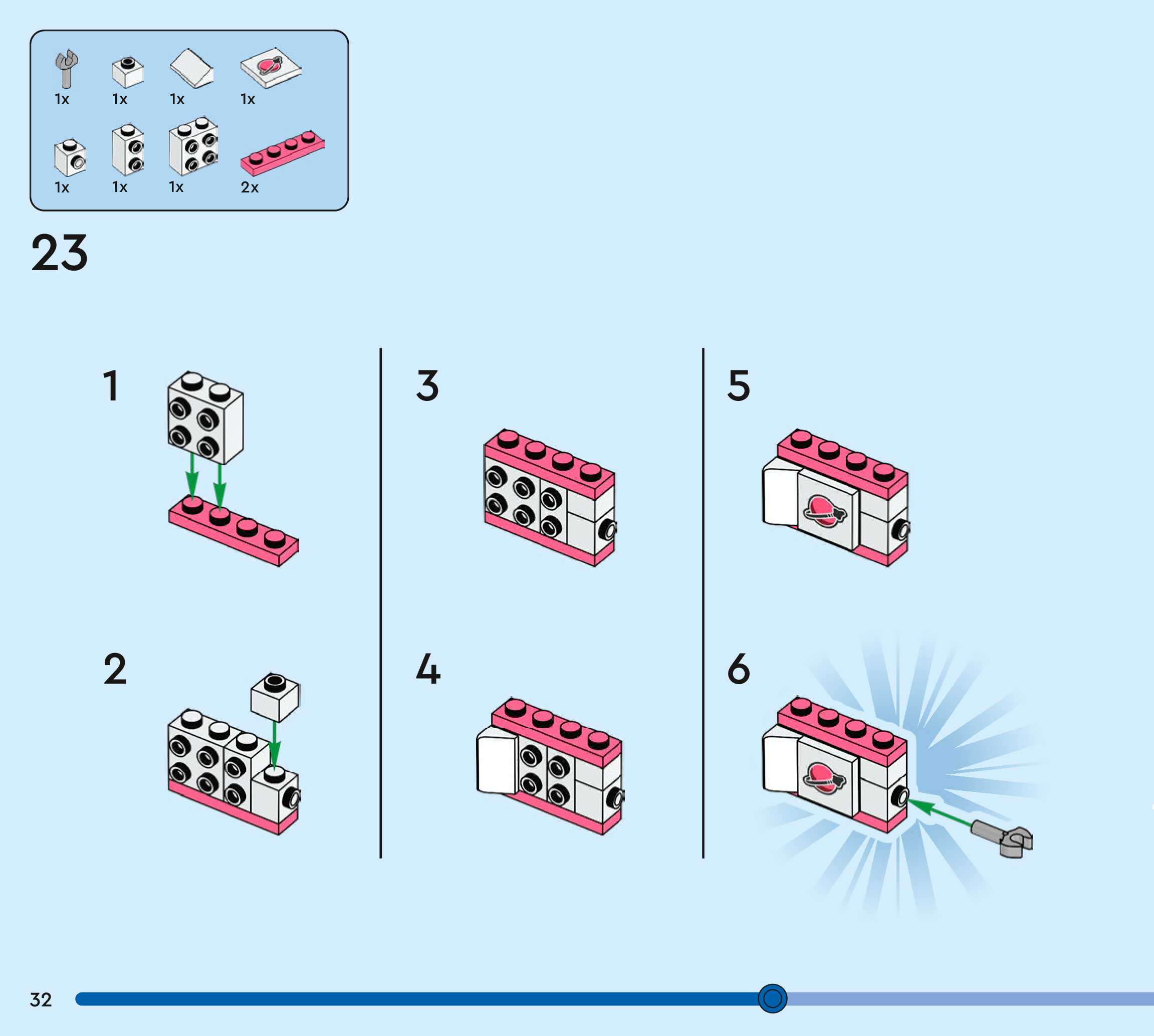 1x 1x 1x 1x

1x 1x 1x 2x

23

1

2

3

4

5

6

32