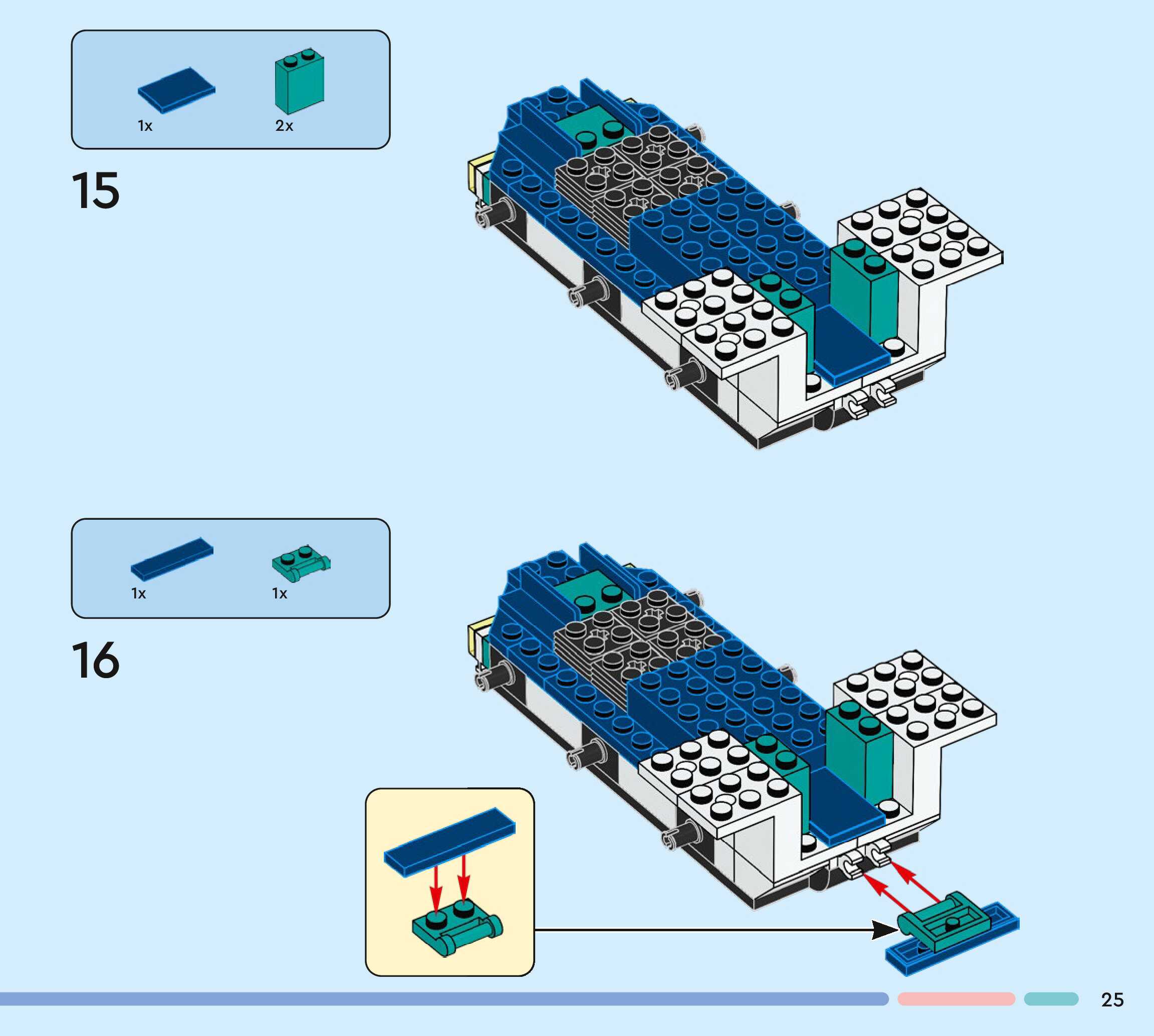 1x

2x

15

1x

1x

16

25